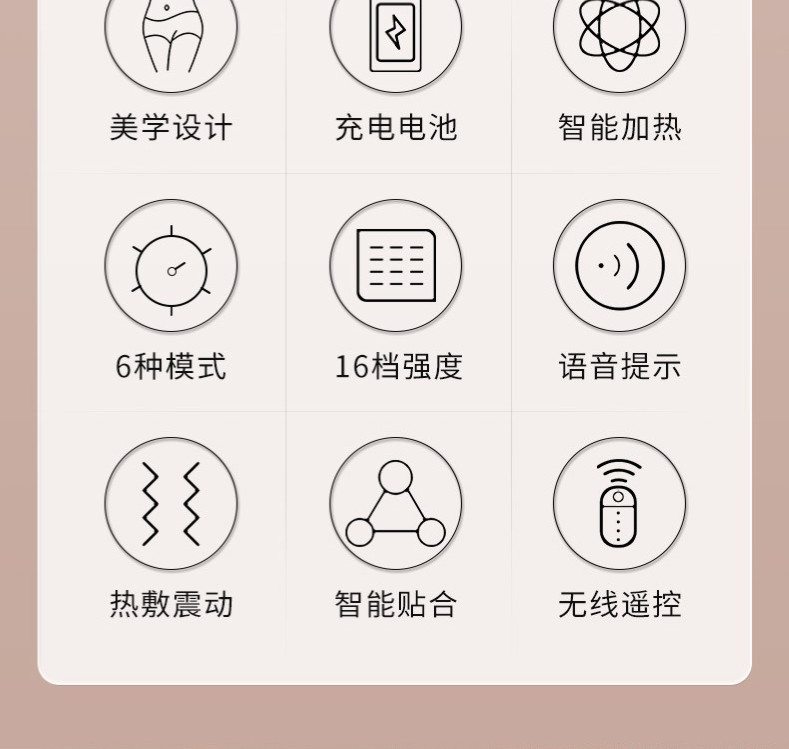 美学设计

充电电池

智能加热

6种模式

16档强度

语音提示

热敷震动

智能贴合

无线遥控