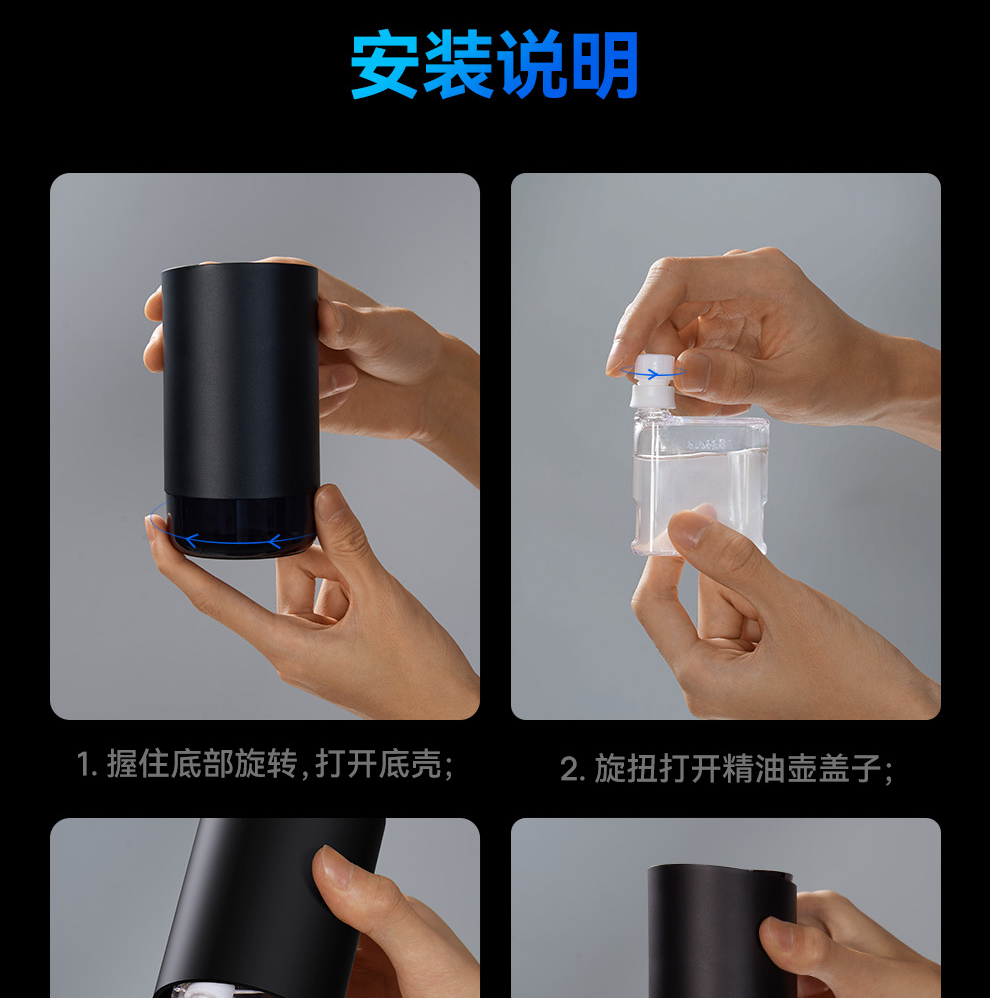 安装说明

1. 握住底部旋转，打开底壳；

2. 旋扭打开精油壶盖子；