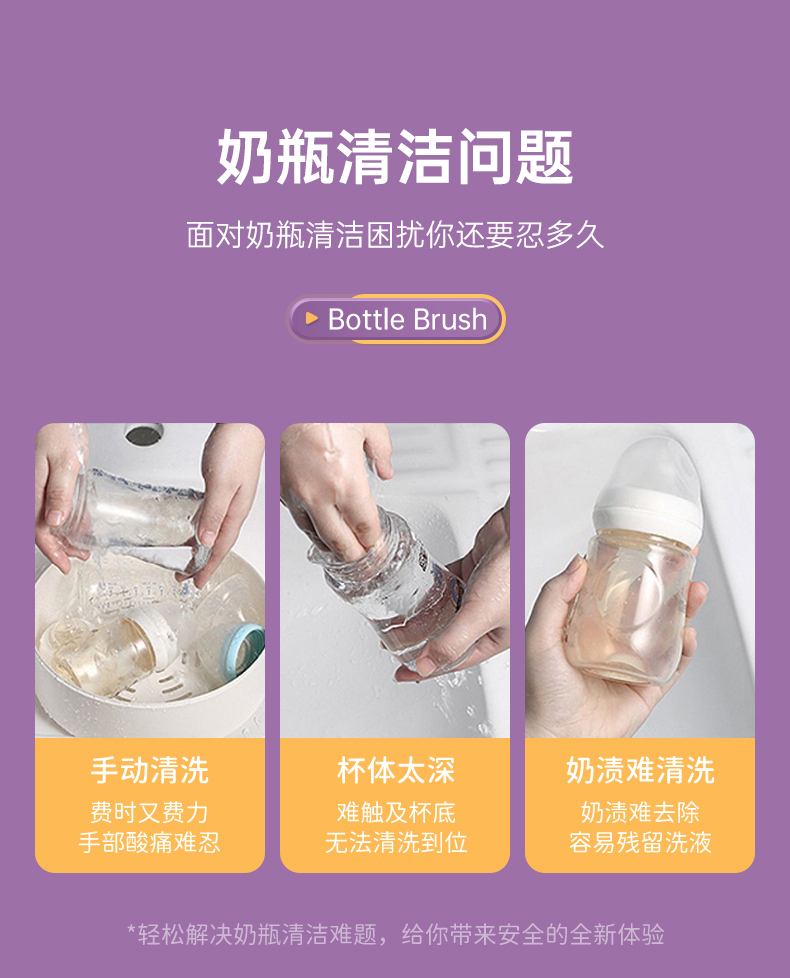 奶瓶清洁问题

面对奶瓶清洁困扰你还要忍多久

Bottle Brush

手动清洗

费时又费力
手部酸痛难忍

杯体太深

难触及杯底
无法清洗到位

奶渍难清洗

奶渍难去除
容易残留洗液

*轻松解决奶瓶清洁难题，给你带来安全的全新体验