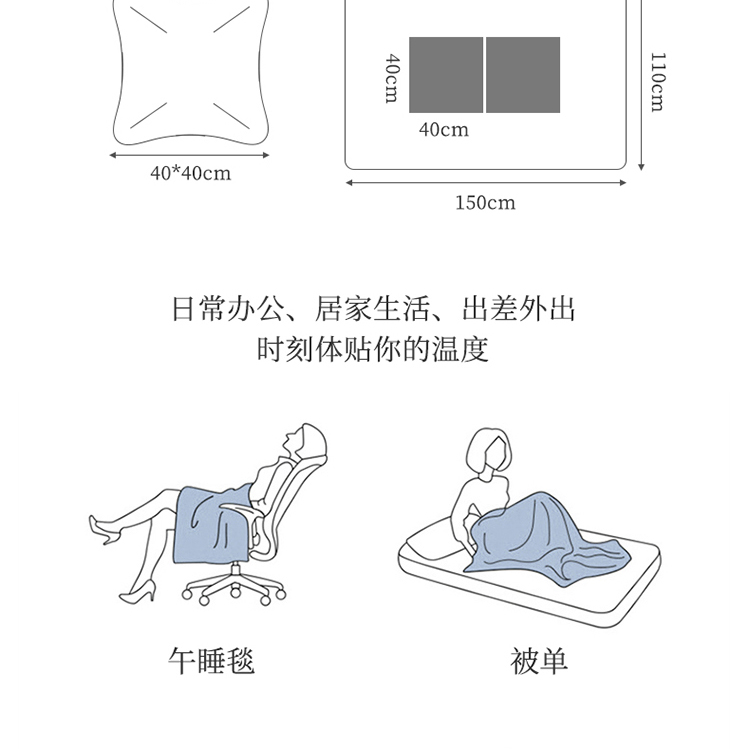 40*40cm

40cm

40cm

110cm

150cm

日常办公、居家生活、出差外出
时刻体贴你的温度

午睡毯

被单