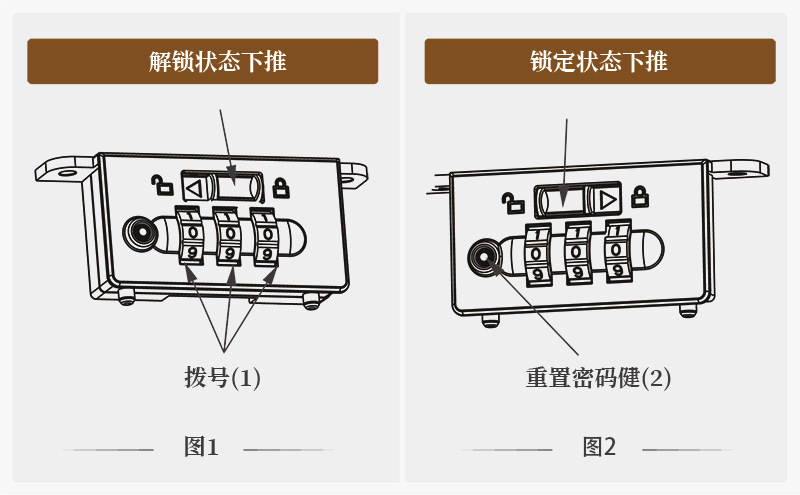 解锁状态下推

1 1 1
0 0 0
9 9 9

拨号(1)

图1

锁定状态下推

1 1 1
0 0 0
9 9 9

重置密码健(2)

图2