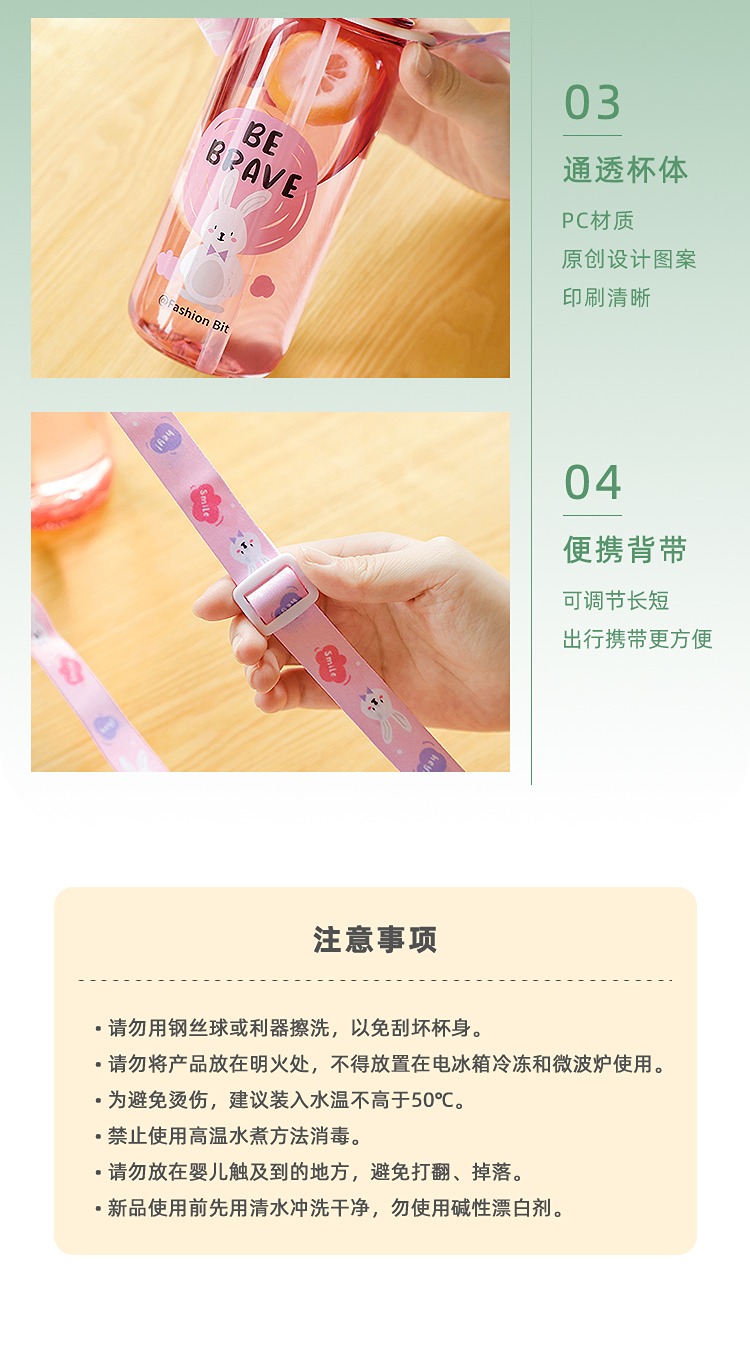 BE BRAVE

©Fashion Bit

03

通透杯体

PC材质
原创设计图案
印刷清晰

Smile
Smile

04

便携背带

可调节长短
出行携带更方便

注意事项

• 请勿用钢丝球或利器擦洗，以免刮坏杯身。
• 请勿将产品放在明火处，不得放置在电冰箱冷冻和微波炉使用。
• 为避免烫伤，建议装入水温不高于50℃。
• 禁止使用高温水煮方法消毒。
• 请勿放在婴儿触及到的地方，避免打翻、掉落。
• 新品使用前先用清水冲洗干净，勿使用碱性漂白剂。