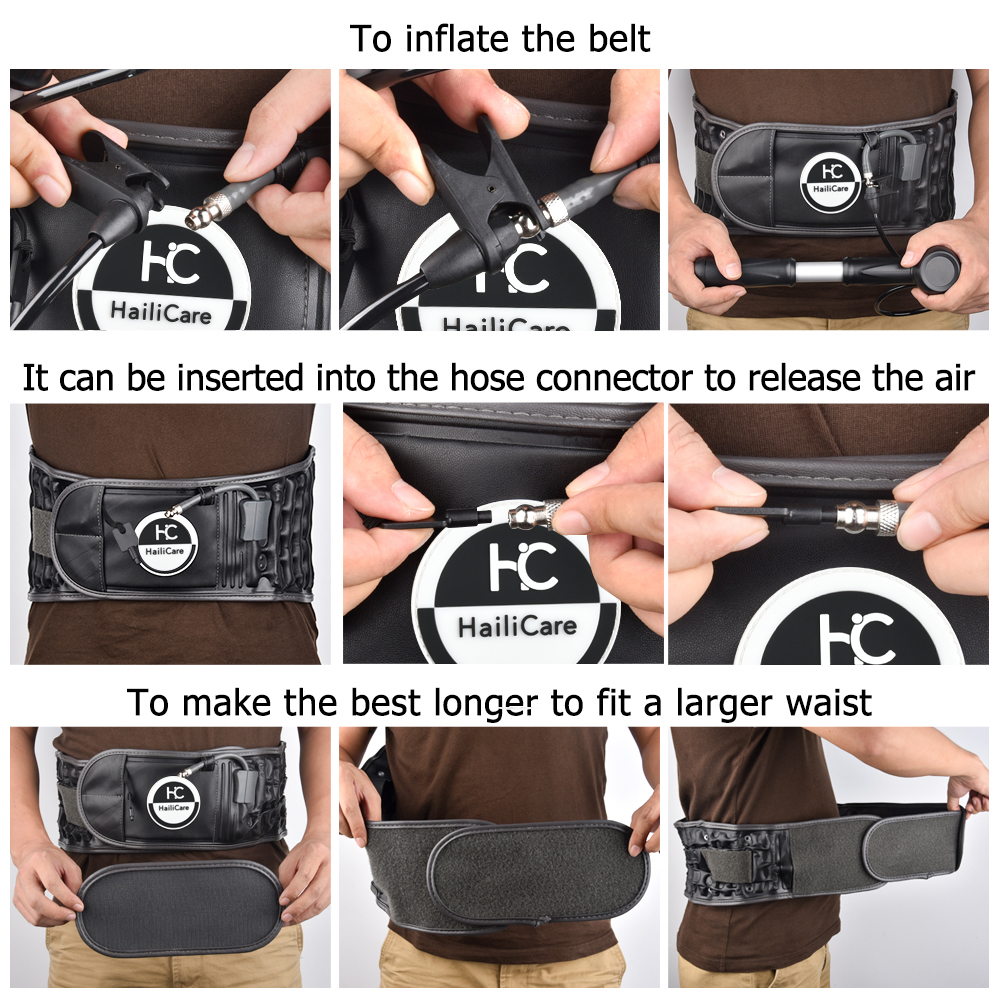 To inflate the belt

HC
HailiCare

HC
HailiCare

HC
HailiCare

It can be inserted into the hose connector to release the air

HC
HailiCare

HC
HailiCare

HC

To make the best longer to fit a larger waist

HC
HailiCare