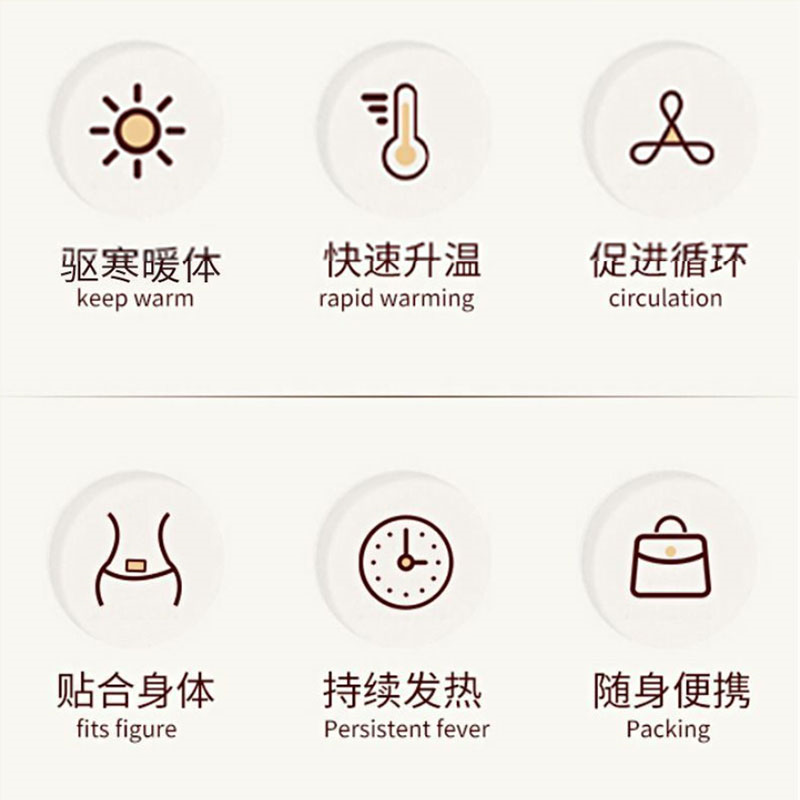 驱寒暖体
keep warm

快速升温
rapid warming

促进循环
circulation

贴合身体
fits figure

持续发热
Persistent fever

随身便携
Packing