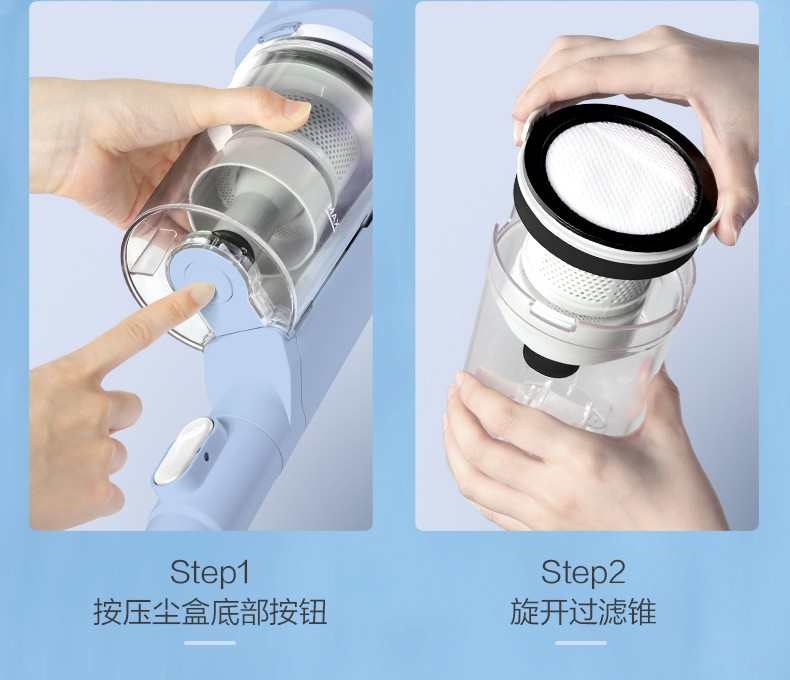 MAX

Step1
按压尘盒底部按钮

Step2
旋开过滤锥