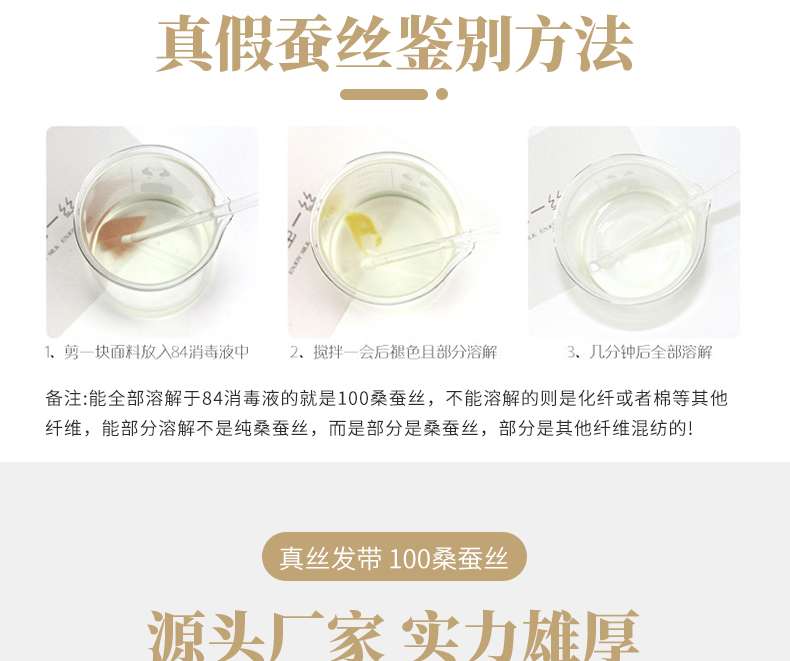 真假蚕丝鉴别方法

1、剪一块面料放入84消毒液中

2、搅拌一会后褪色且部分溶解

3、几分钟后全部溶解

备注:能全部溶解于84消毒液的就是100桑蚕丝，不能溶解的则是化纤或者棉等其他纤维，能部分溶解不是纯桑蚕丝，而是部分是桑蚕丝，部分是其他纤维混纺的!

真丝发带 100桑蚕丝

源头厂家 实力雄厚