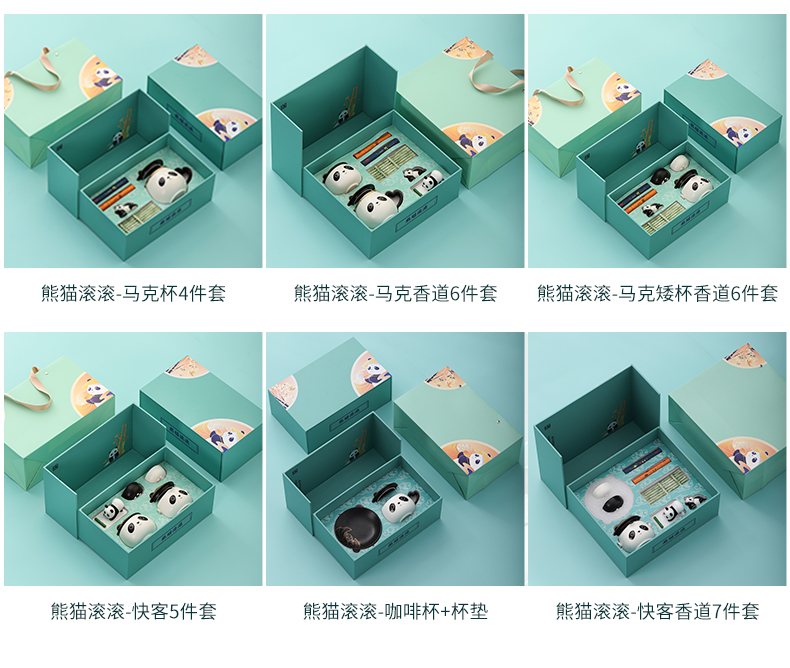 熊猫滚滚-马克杯4件套

熊猫滚滚-马克香道6件套

熊猫滚滚-马克矮杯香道6件套

熊猫滚滚-快客5件套

熊猫滚滚-咖啡杯+杯垫

熊猫滚滚-快客香道7件套