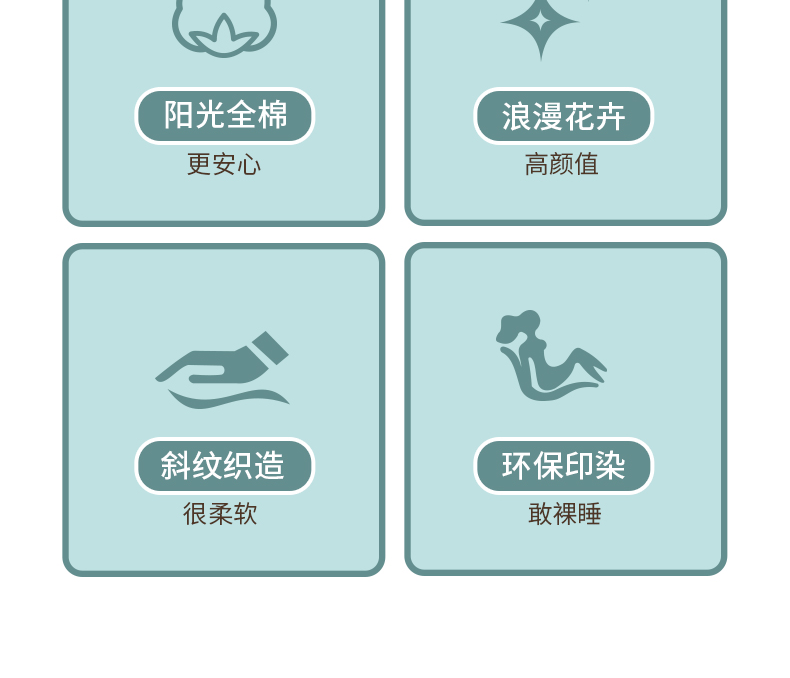 阳光全棉
更安心

浪漫花卉
高颜值

斜纹织造
很柔软

环保印染
敢裸睡