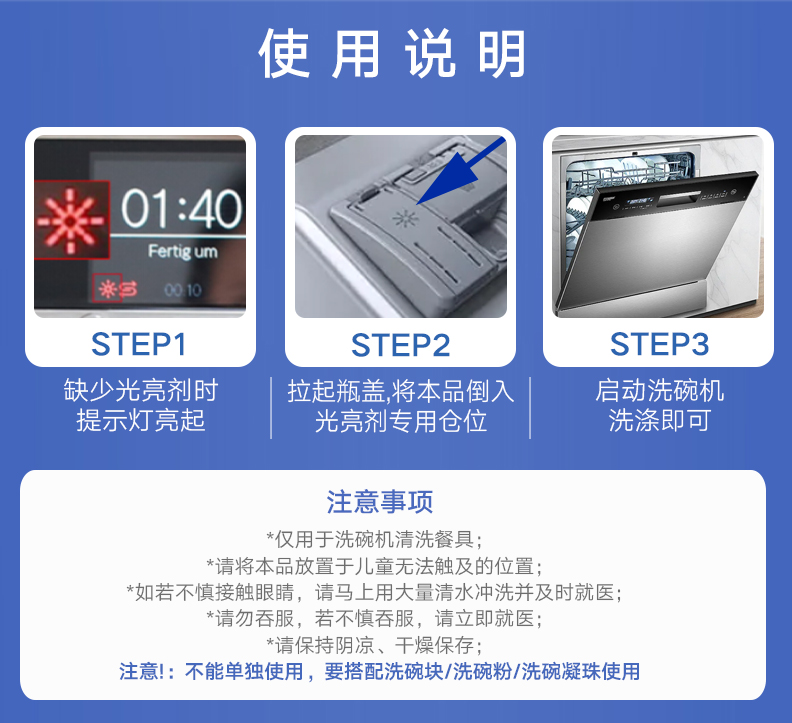 使用说明

01:40
Fertig um
00:10

STEP1
缺少光亮剂时
提示灯亮起

STEP2
拉起瓶盖,将本品倒入
光亮剂专用仓位

STEP3
启动洗碗机
洗涤即可

注意事项
*仅用于洗碗机清洗餐具;
*请将本品放置于儿童无法触及的位置;
*如若不慎接触眼睛，请马上用大量清水冲洗并及时就医;
*请勿吞服，若不慎吞服，请立即就医;
*请保持阴凉、干燥保存;
注意!：不能单独使用，要搭配洗碗块/洗碗粉/洗碗凝珠使用