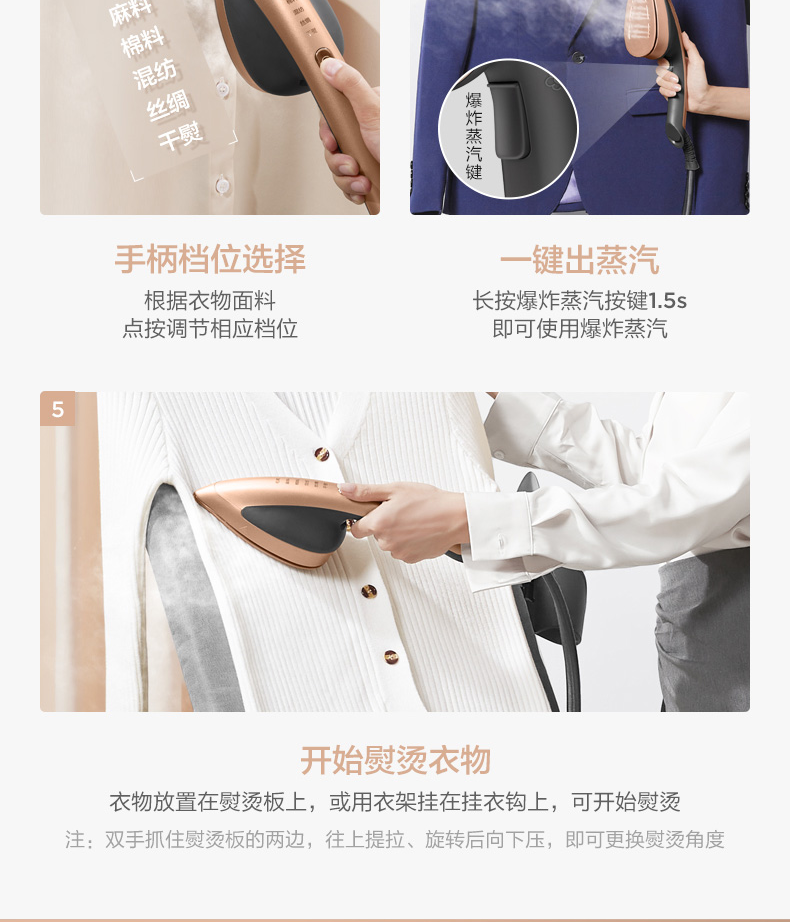 麻料
棉料
混纺
丝绸
干熨

爆炸蒸汽键

手柄档位选择
根据衣物面料
点按调节相应档位

一键出蒸汽
长按爆炸蒸汽按键1.5s
即可使用爆炸蒸汽

5

开始熨烫衣物
衣物放置在熨烫板上，或用衣架挂在挂衣钩上，可开始熨烫
注：双手抓住熨烫板的两边，往上提拉、旋转后向下压，即可更换熨烫角度