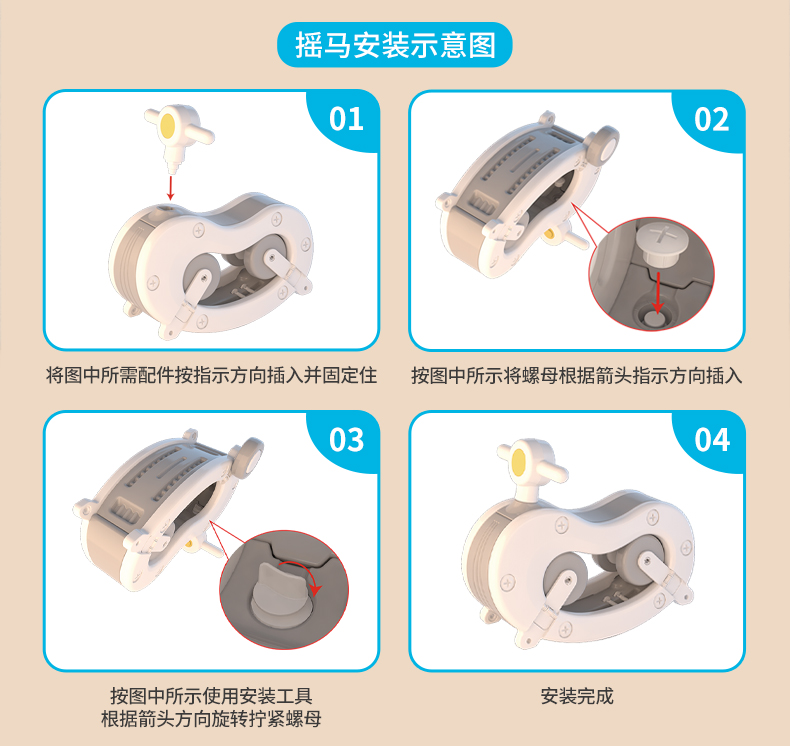 摇马安装示意图

01

将图中所需配件按指示方向插入并固定住

02

按图中所示将螺母根据箭头指示方向插入

03

按图中所示使用安装工具
根据箭头方向旋转拧紧螺母

04

安装完成