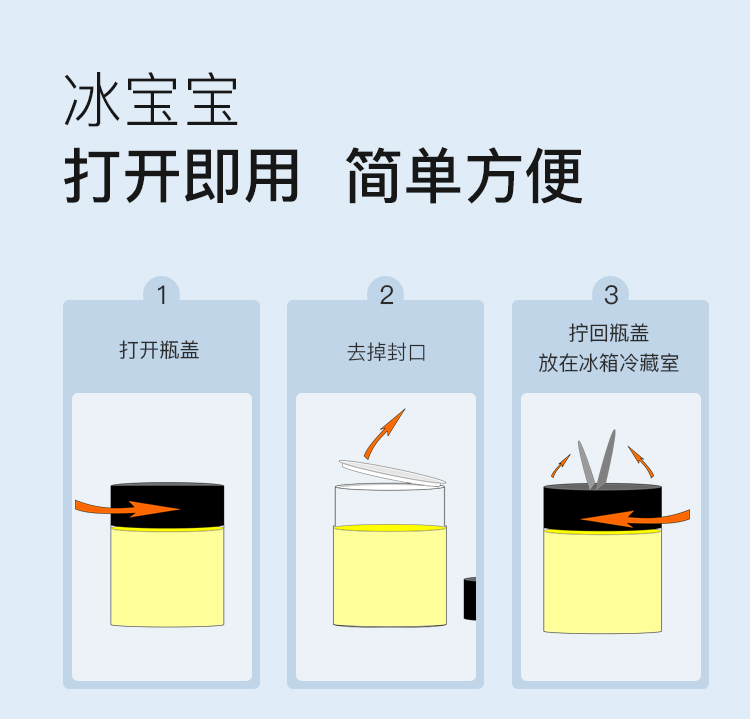 冰宝宝
打开即用 简单方便

1
打开瓶盖

2
去掉封口

3
拧回瓶盖
放在冰箱冷藏室