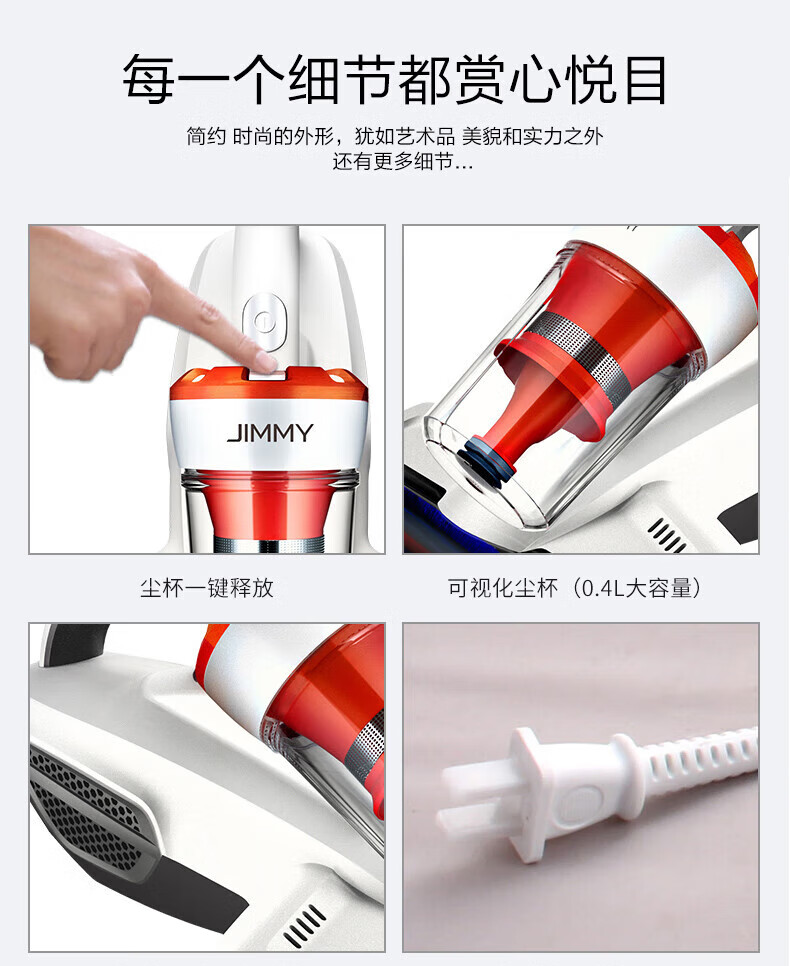 每一个细节都赏心悦目

简约 时尚的外形，犹如艺术品 美貌和实力之外
还有更多细节…

JIMMY

尘杯一键释放

可视化尘杯（0.4L大容量）