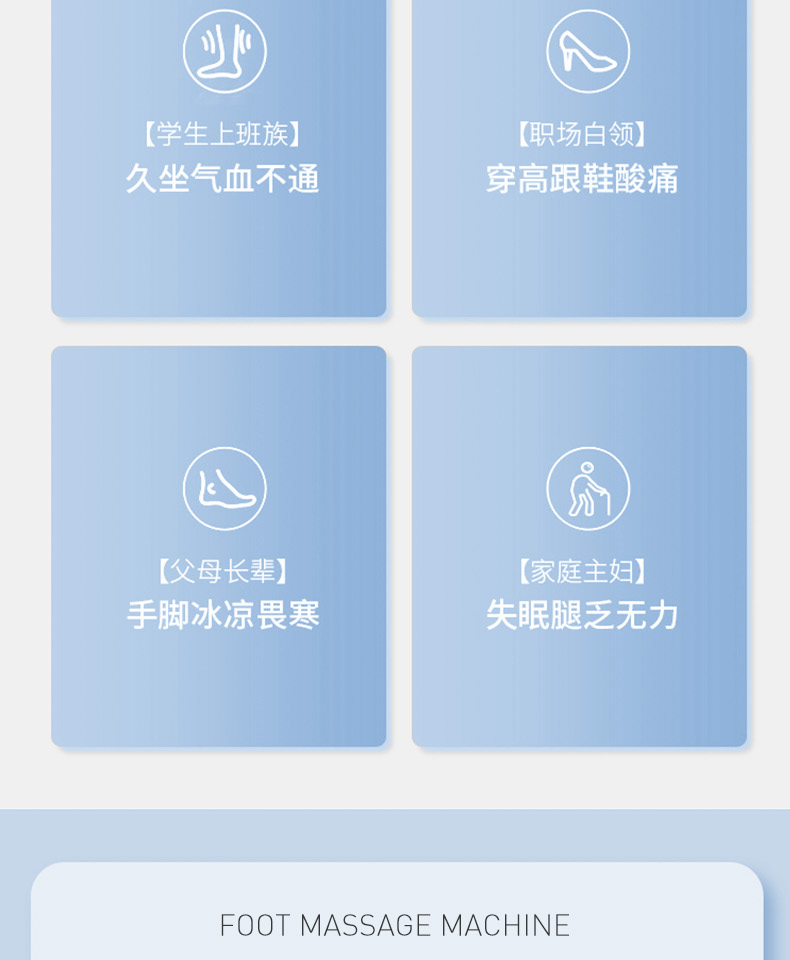 【学生上班族】
久坐气血不通

【职场白领】
穿高跟鞋酸痛

【父母长辈】
手脚冰凉畏寒

【家庭主妇】
失眠腿乏无力

FOOT MASSAGE MACHINE