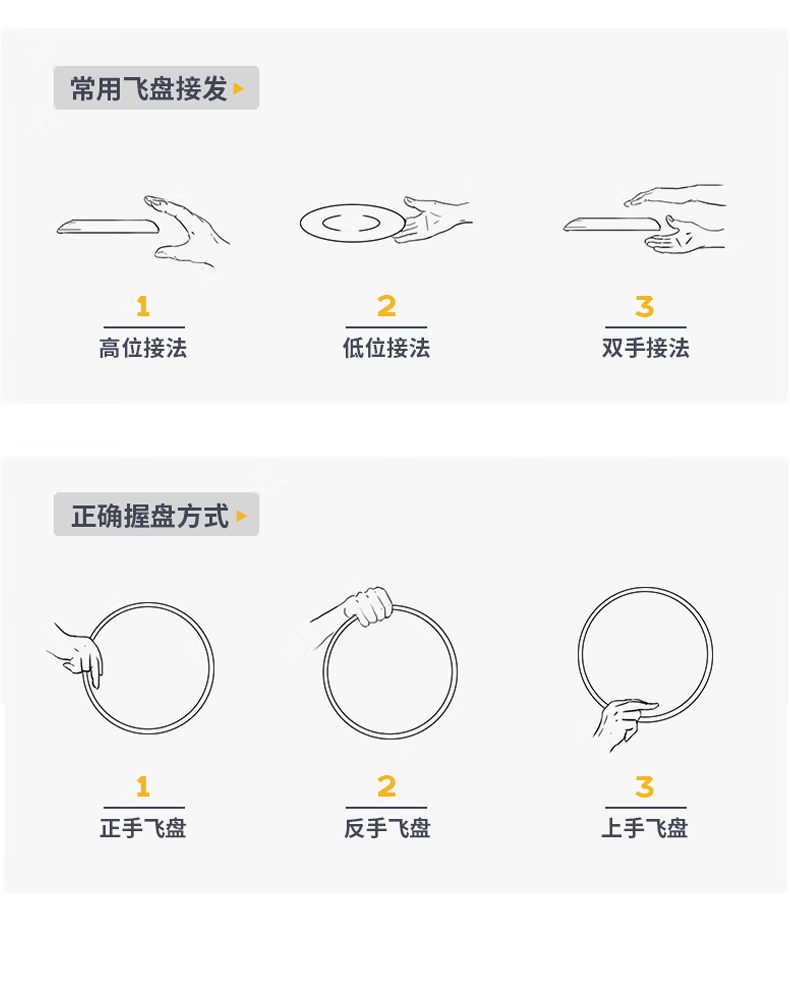 常用飞盘接发

1
高位接法

2
低位接法

3
双手接法

正确握盘方式

1
正手飞盘

2
反手飞盘

3
上手飞盘