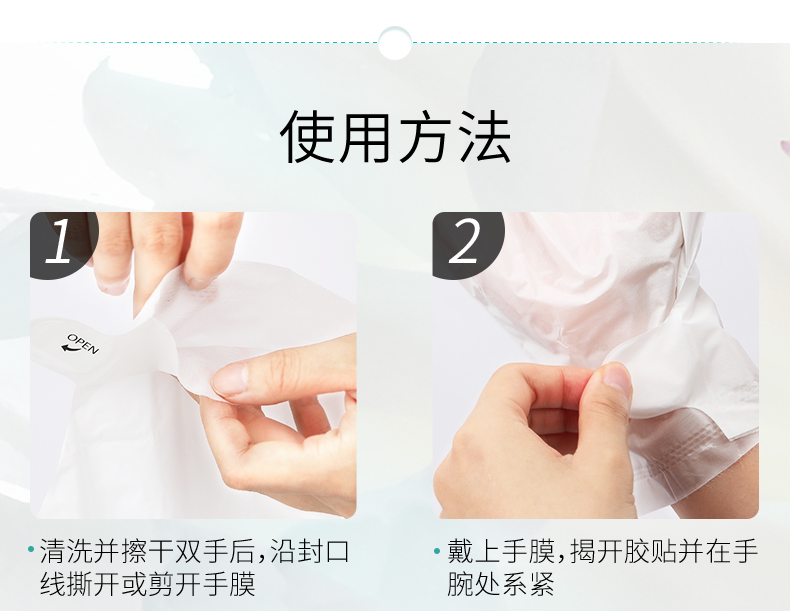 使用方法

1

OPEN

• 清洗并擦干双手后，沿封口线撕开或剪开手膜

2

• 戴上手膜，揭开胶贴并在手腕处系紧