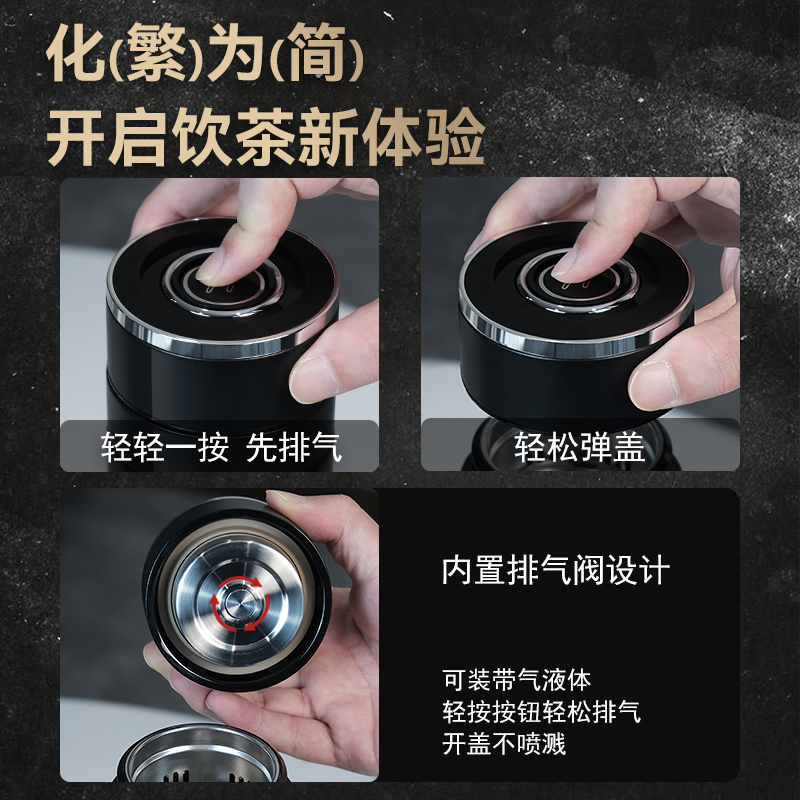 化(繁)为(简)
开启饮茶新体验

轻轻一按 先排气

轻松弹盖

内置排气阀设计

可装带气液体
轻按按钮轻松排气
开盖不喷溅