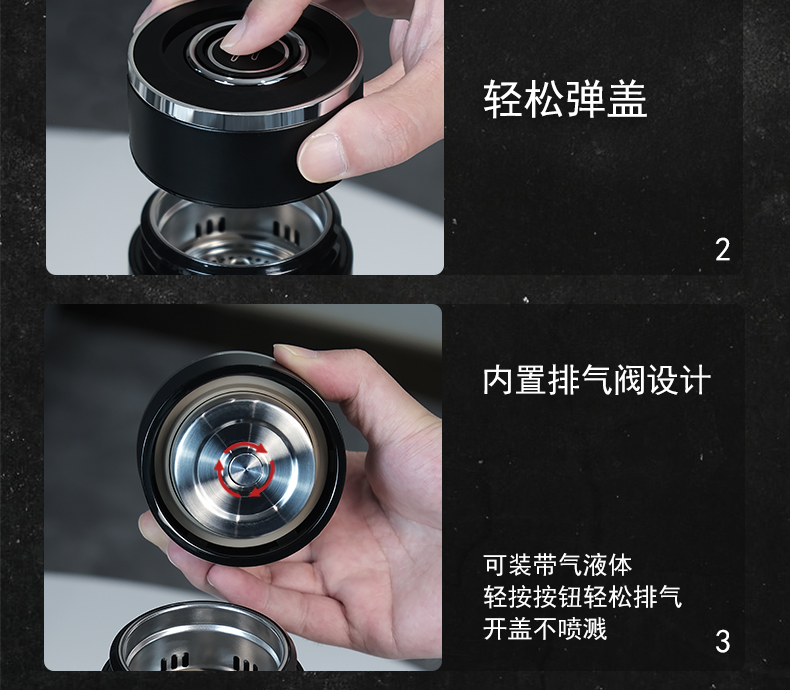 轻松弹盖

2

内置排气阀设计

可装带气液体
轻按按钮轻松排气
开盖不喷溅

3