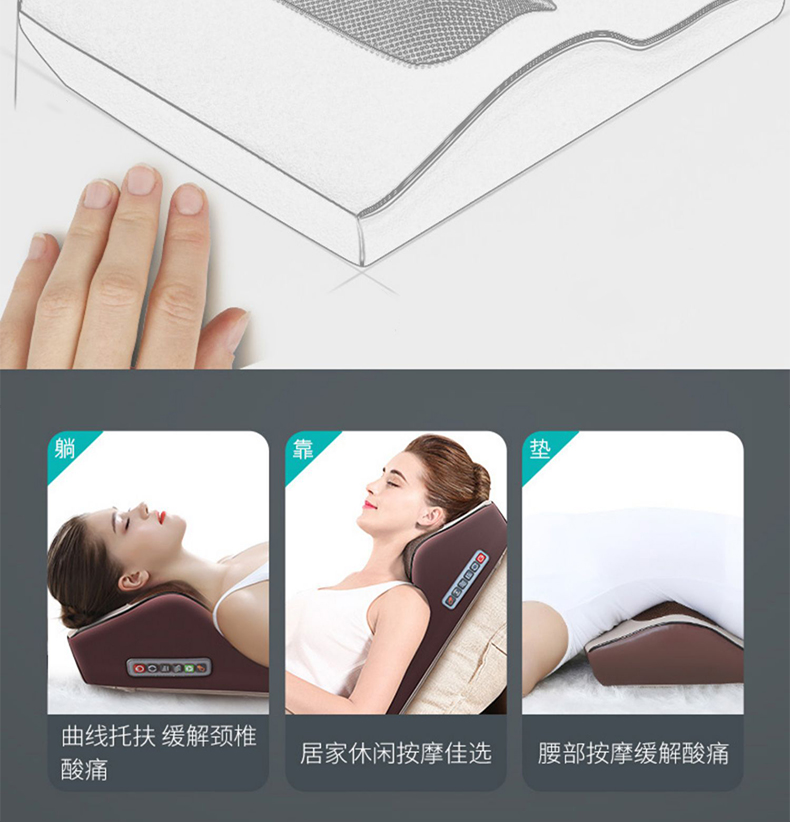 躺

曲线托扶 缓解颈椎酸痛

靠

居家休闲按摩佳选

垫

腰部按摩缓解酸痛