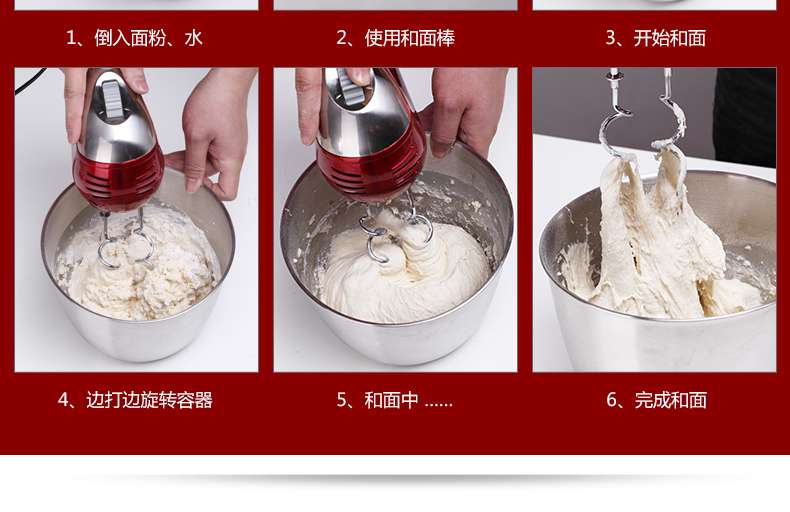 1、倒入面粉、水

2、使用和面棒

3、开始和面

4、边打边旋转容器

5、和面中 ......

6、完成和面