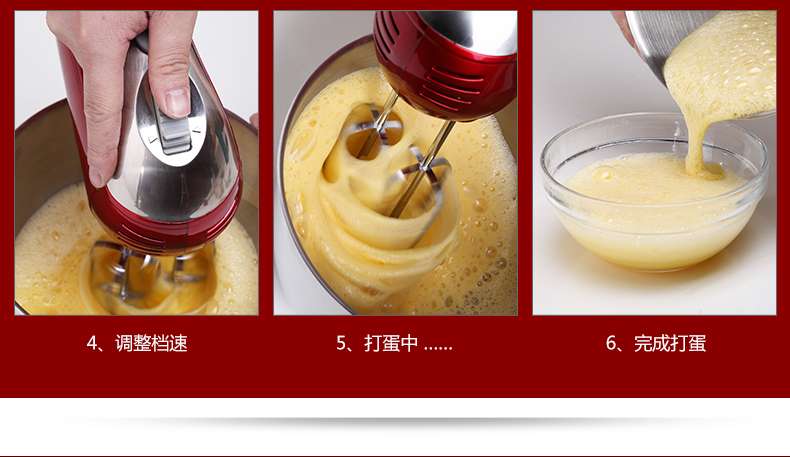 4、调整档速

5、打蛋中 ......

6、完成打蛋