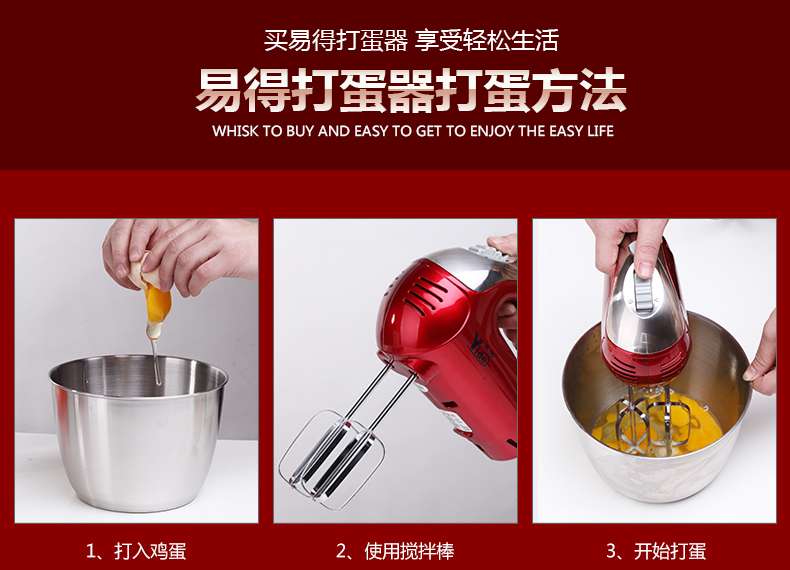 买易得打蛋器 享受轻松生活

易得打蛋器打蛋方法

WHISK TO BUY AND EASY TO GET TO ENJOY THE EASY LIFE

1、打入鸡蛋

2、使用搅拌棒

3、开始打蛋