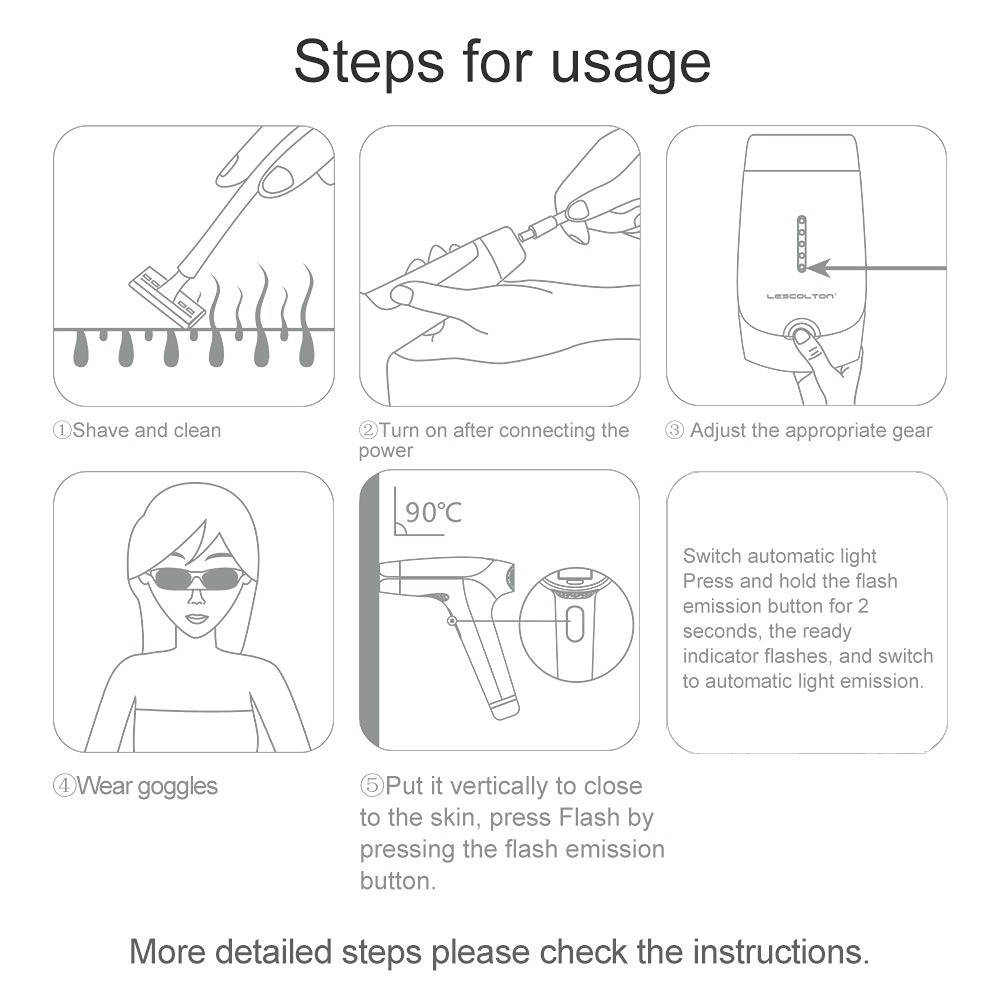 Steps for usage

LESCOLTON

①Shave and clean

②Turn on after connecting the power

③ Adjust the appropriate gear

90℃

Switch automatic light
Press and hold the flash emission button for 2 seconds, the ready indicator flashes, and switch to automatic light emission.

④Wear goggles

⑤Put it vertically to close to the skin, press Flash by pressing the flash emission button.

More detailed steps please check the instructions.