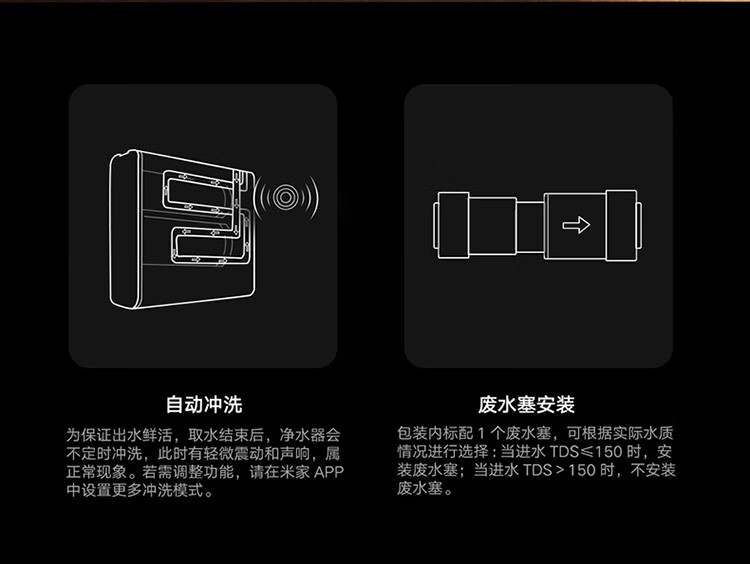 自动冲洗

为保证出水鲜活，取水结束后，净水器会不定时冲洗，此时有轻微震动和声响，属正常现象。若需调整功能，请在米家 APP 中设置更多冲洗模式。

废水塞安装

包装内标配 1 个废水塞，可根据实际水质情况进行选择：当进水 TDS≤150 时，安装废水塞；当进水 TDS＞150 时，不安装废水塞。