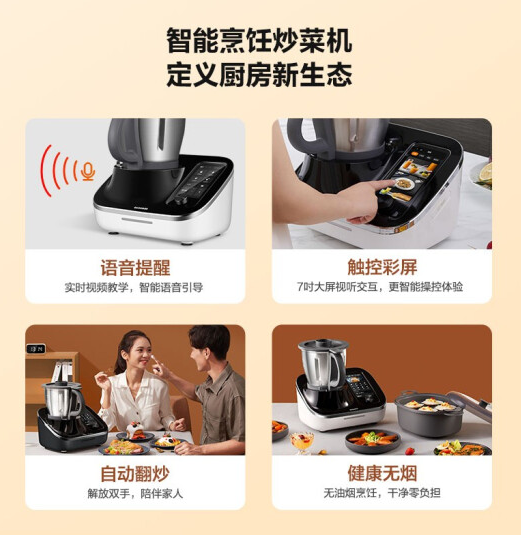 智能烹饪炒菜机
定义厨房新生态

语音提醒
实时视频教学，智能语音引导

触控彩屏
7吋大屏视听交互，更智能操控体验

自动翻炒
解放双手，陪伴家人

健康无烟
无油烟烹饪，干净零负担