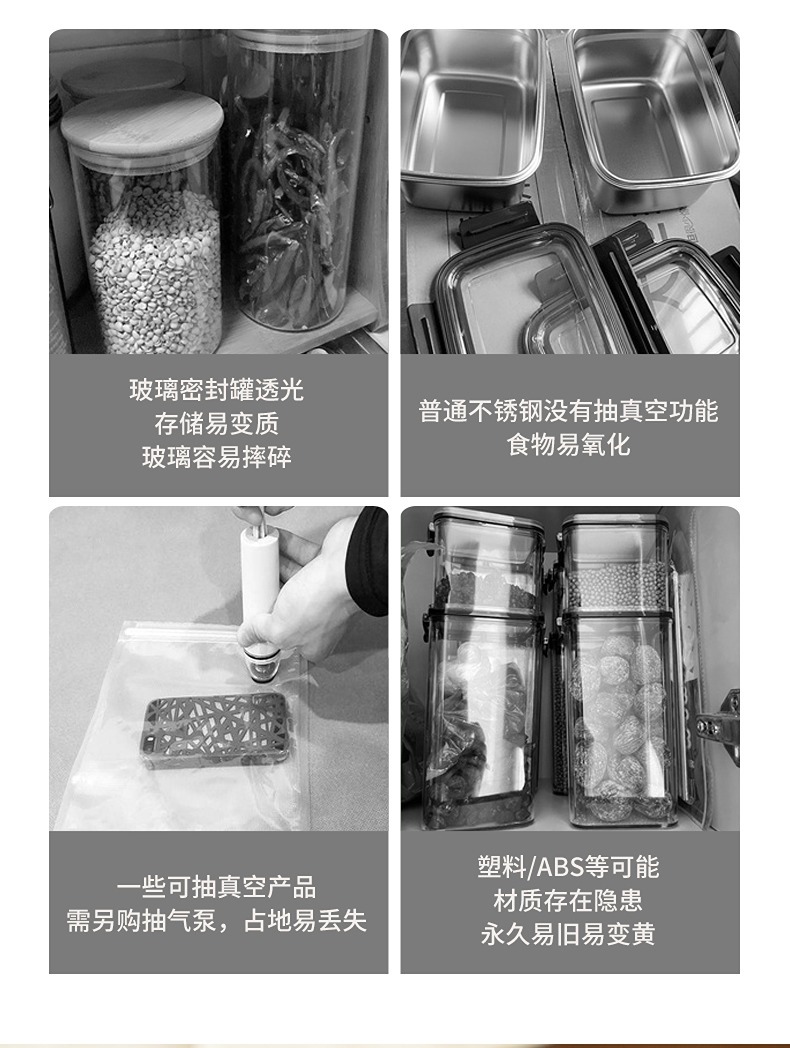 玻璃密封罐透光
存储易变质
玻璃容易摔碎

普通不锈钢没有抽真空功能
食物易氧化

一些可抽真空产品
需另购抽气泵，占地易丢失

塑料/ABS等可能
材质存在隐患
永久易旧易变黄