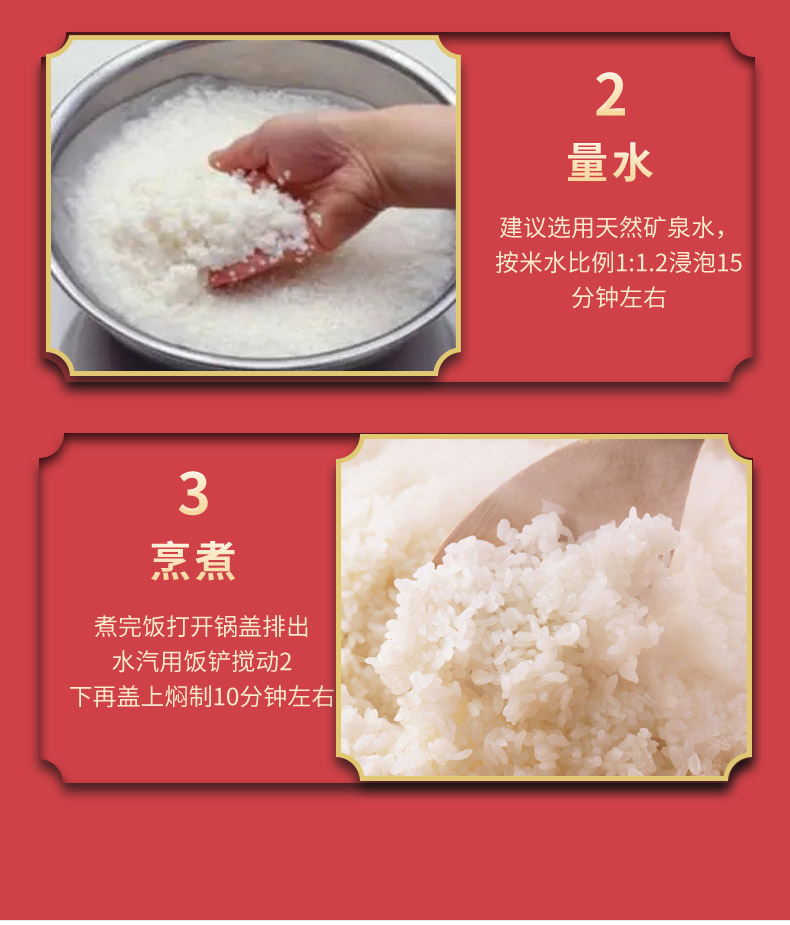 2
量水

建议选用天然矿泉水，按米水比例1:1.2浸泡15分钟左右

3
烹煮

煮完饭打开锅盖排出水汽用饭铲搅动2下再盖上焖制10分钟左右