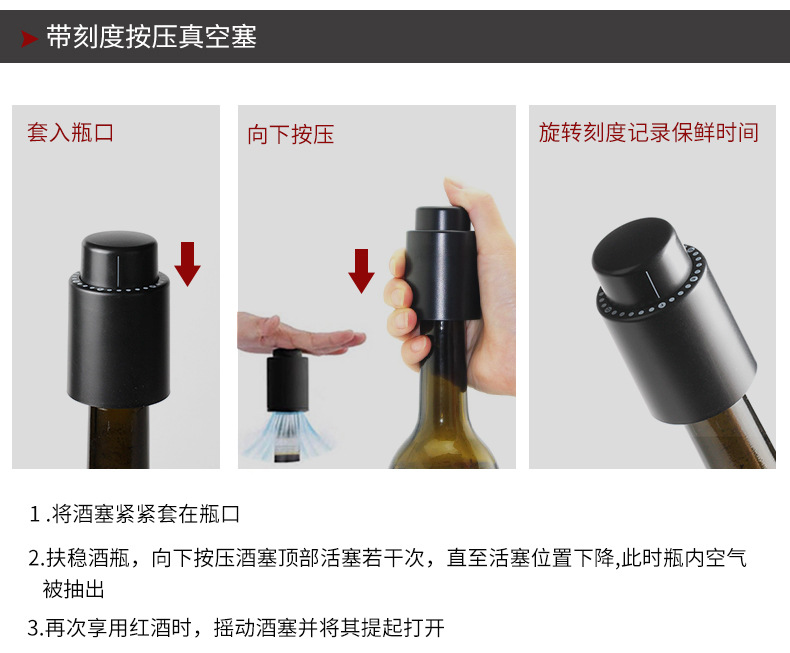 带刻度按压真空塞

套入瓶口

向下按压

旋转刻度记录保鲜时间

1 .将酒塞紧紧套在瓶口

2.扶稳酒瓶，向下按压酒塞顶部活塞若干次，直至活塞位置下降,此时瓶内空气被抽出

3.再次享用红酒时，摇动酒塞并将其提起打开