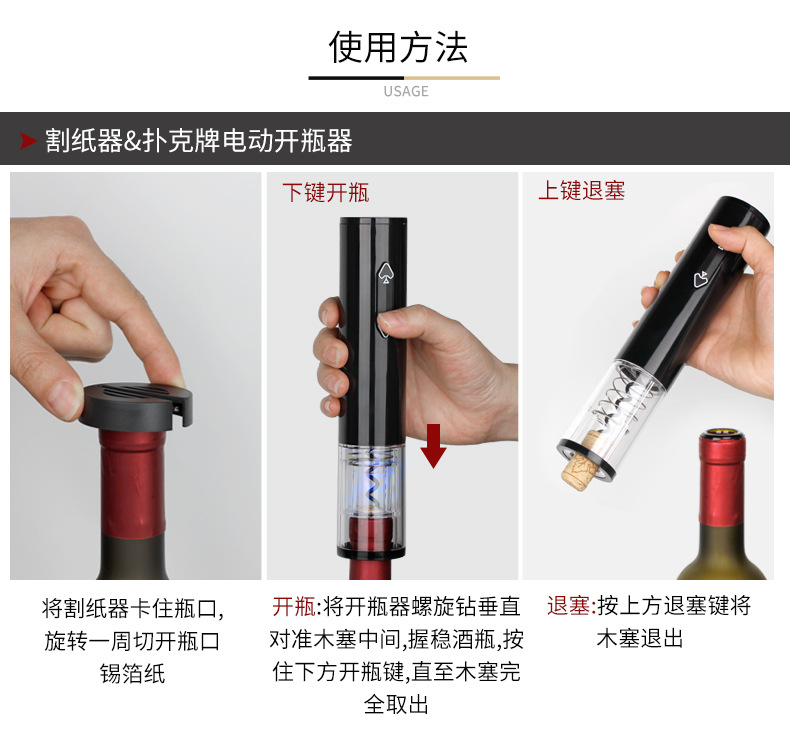 使用方法
USAGE

割纸器&扑克牌电动开瓶器

下键开瓶

上键退塞

将割纸器卡住瓶口,旋转一周切开瓶口锡箔纸

开瓶:将开瓶器螺旋钻垂直对准木塞中间,握稳酒瓶,按住下方开瓶键,直至木塞完全取出

退塞:按上方退塞键将木塞退出