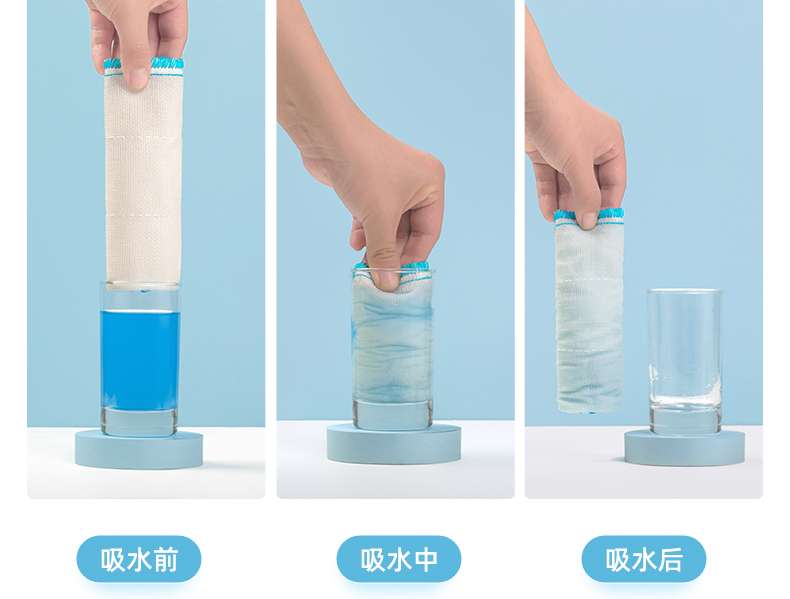 吸水前

吸水中

吸水后