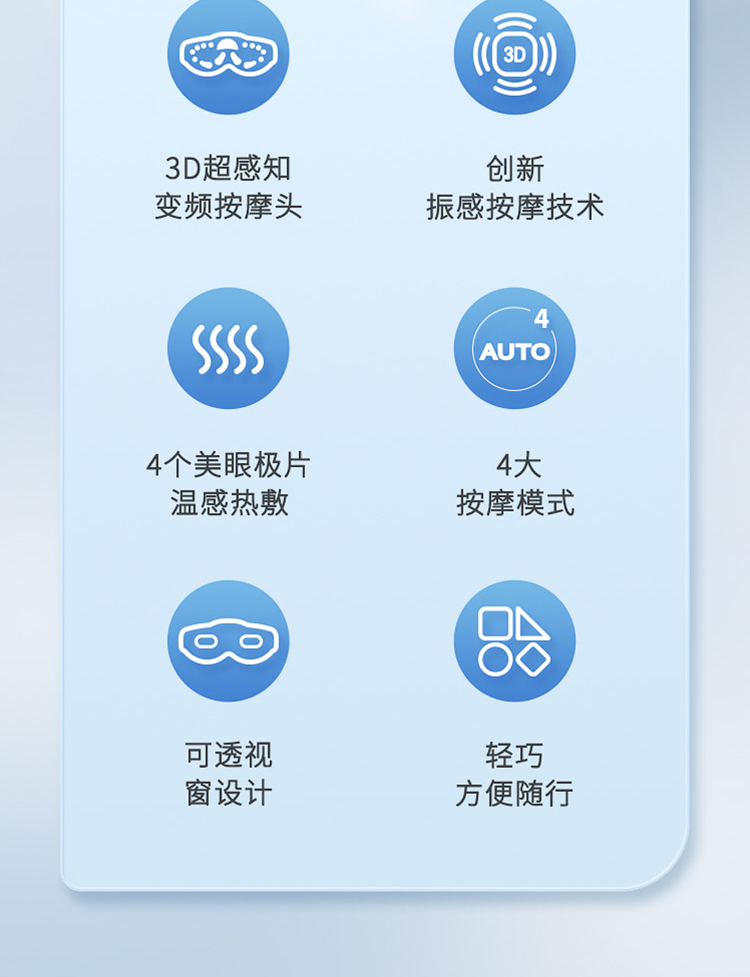 3D

3D超感知
变频按摩头

创新
振感按摩技术

4
AUTO

4个美眼极片
温感热敷

4大
按摩模式

可透视
窗设计

轻巧
方便随行