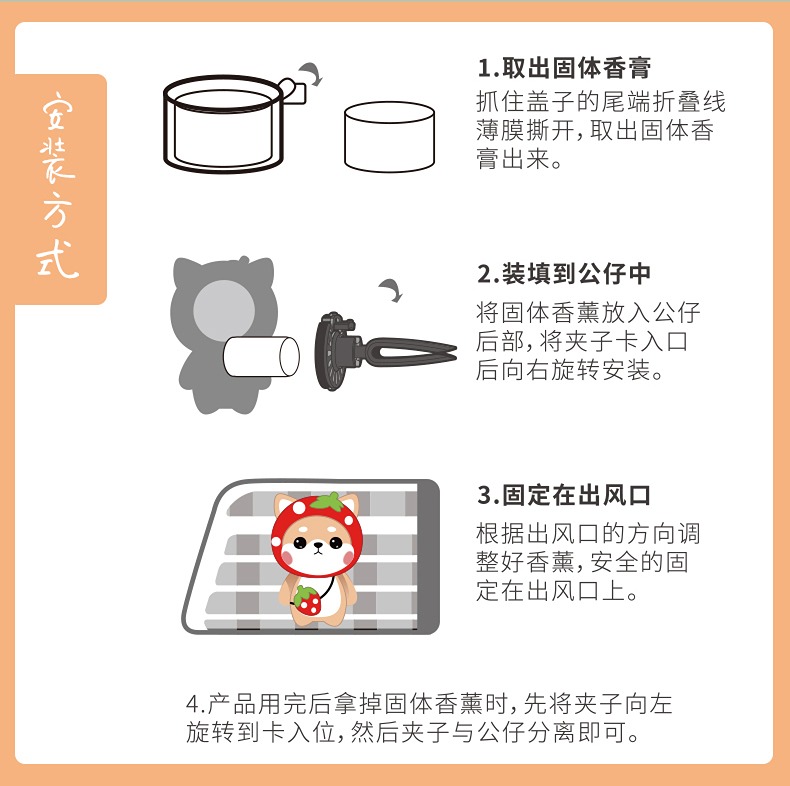 安装方式

1.取出固体香膏

抓住盖子的尾端折叠线薄膜撕开，取出固体香膏出来。

2.装填到公仔中

将固体香薰放入公仔后部，将夹子卡入口后向右旋转安装。

3.固定在出风口

根据出风口的方向调整好香薰，安全的固定在出风口上。

4.产品用完后拿掉固体香薰时，先将夹子向左旋转到卡入位，然后夹子与公仔分离即可。