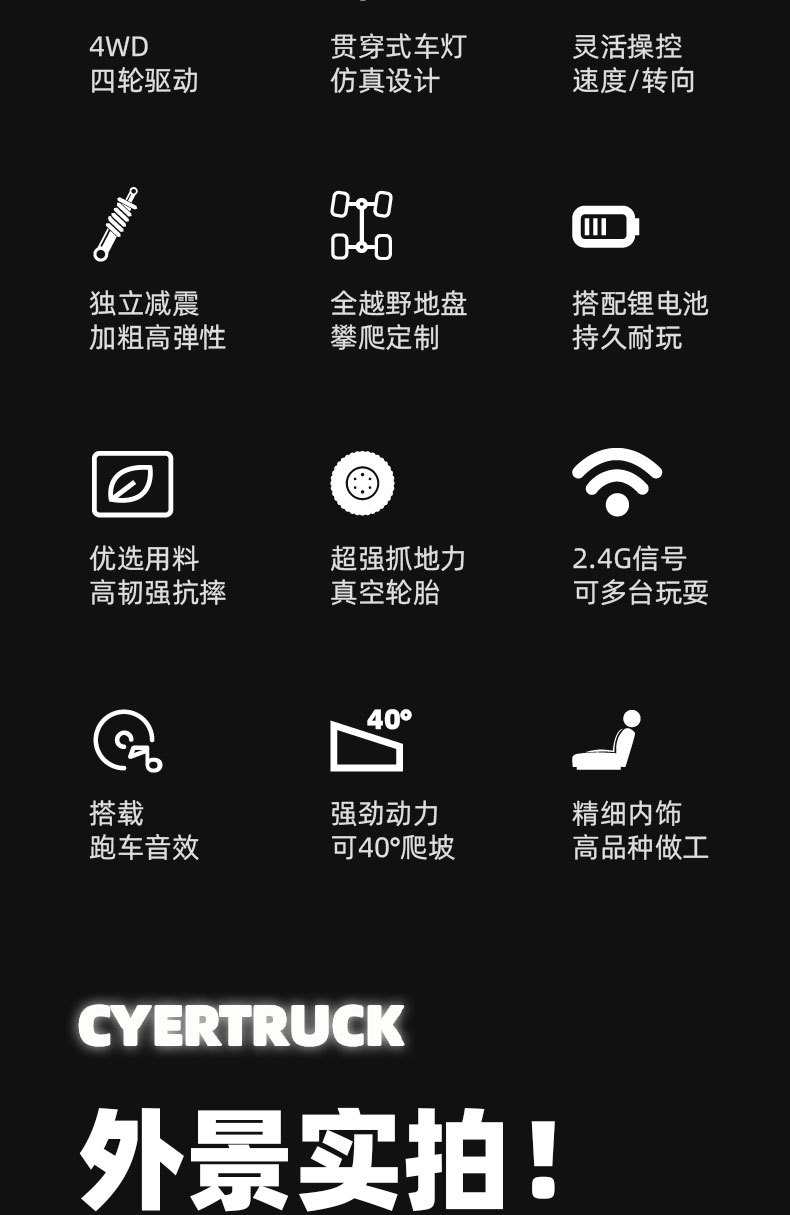 4WD
四轮驱动

贯穿式车灯
仿真设计

灵活操控
速度/转向

独立减震
加粗高弹性

全越野地盘
攀爬定制

搭配锂电池
持久耐玩

优选用料
高韧强抗摔

超强抓地力
真空轮胎

2.4G信号
可多台玩耍

搭载
跑车音效

40°

强劲动力
可40°爬坡

精细内饰
高品种做工

CYERTRUCK

外景实拍！