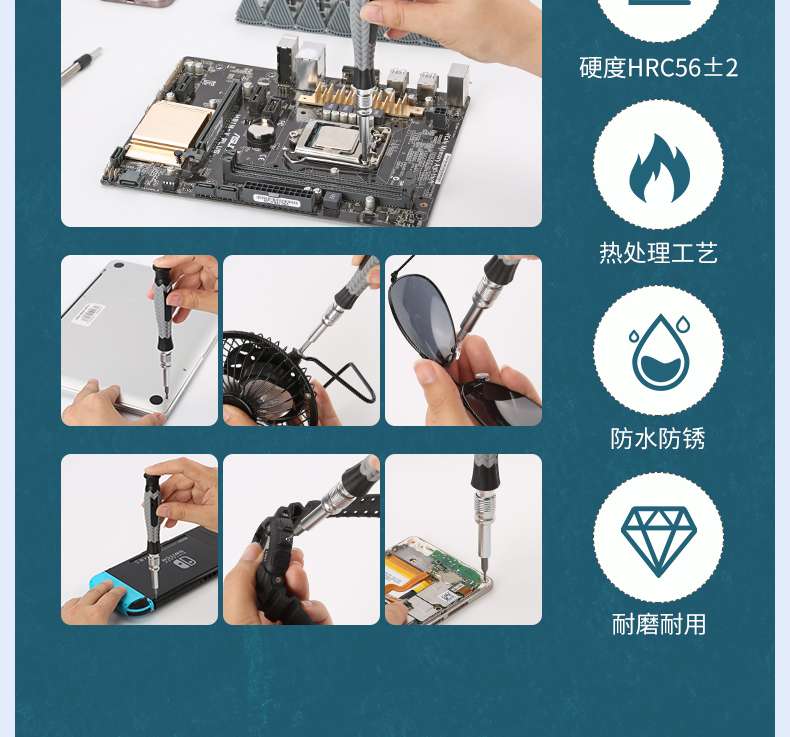 硬度HRC56±2

热处理工艺

防水防锈

耐磨耐用