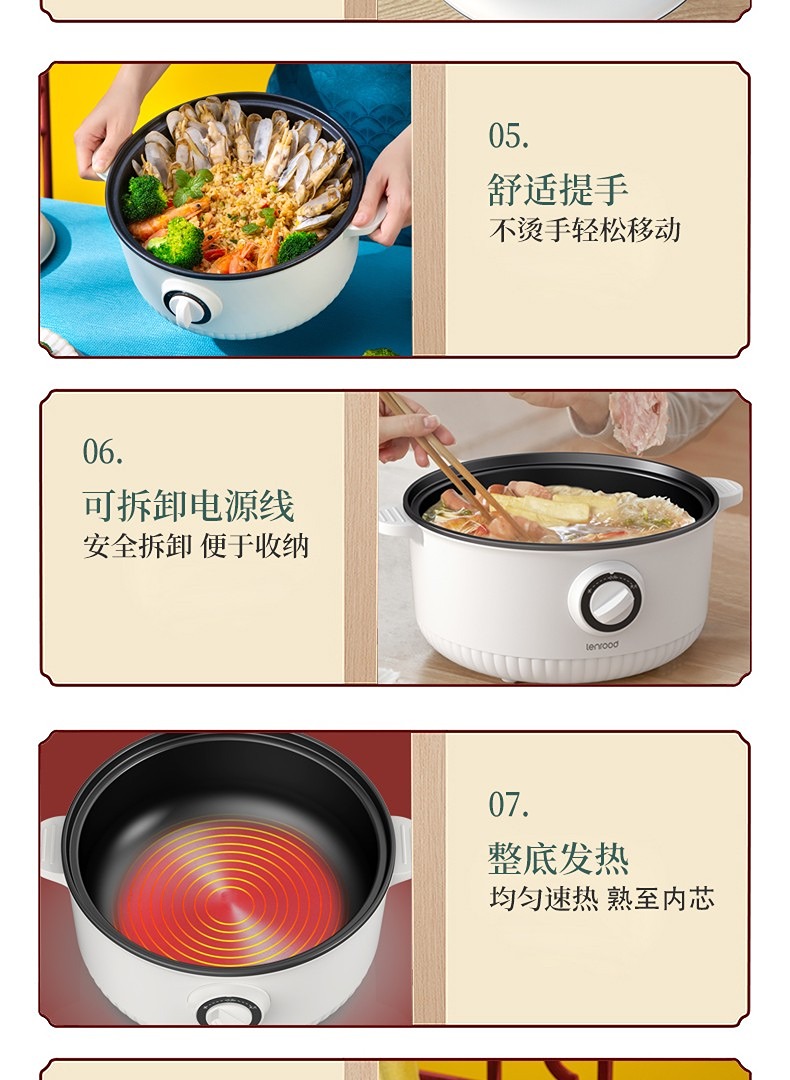 05.

舒适提手

不烫手轻松移动

06.

可拆卸电源线

安全拆卸 便于收纳

lenrood

07.

整底发热

均匀速热 熟至内芯