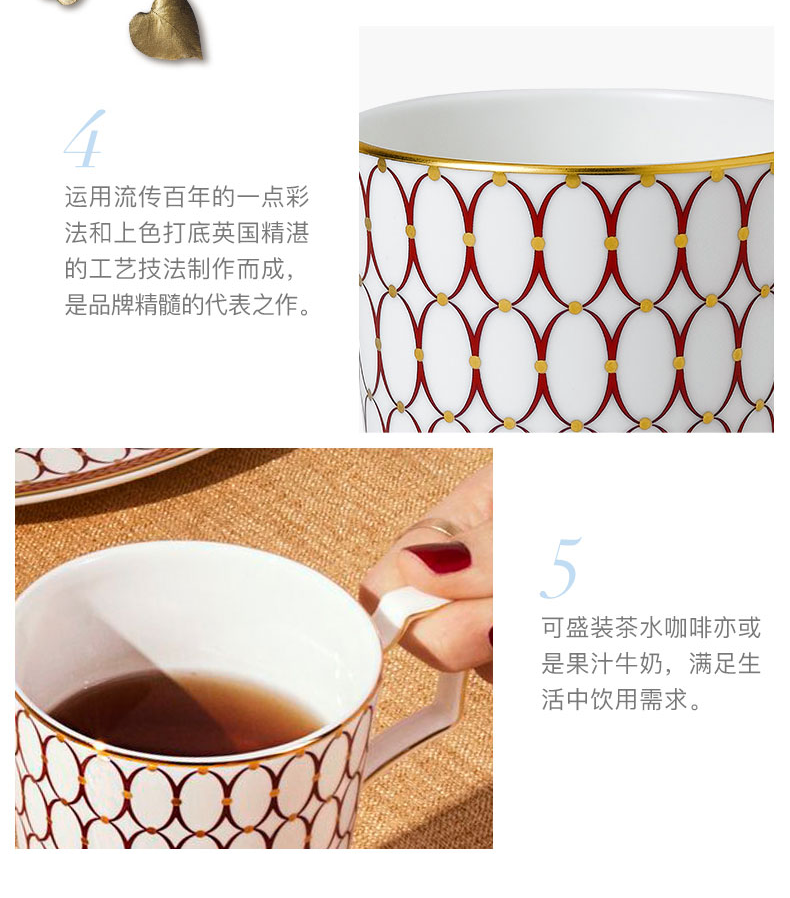 4

运用流传百年的一点彩法和上色打底英国精湛的工艺技法制作而成，是品牌精髓的代表之作。

5

可盛装茶水咖啡亦或是果汁牛奶，满足生活中饮用需求。