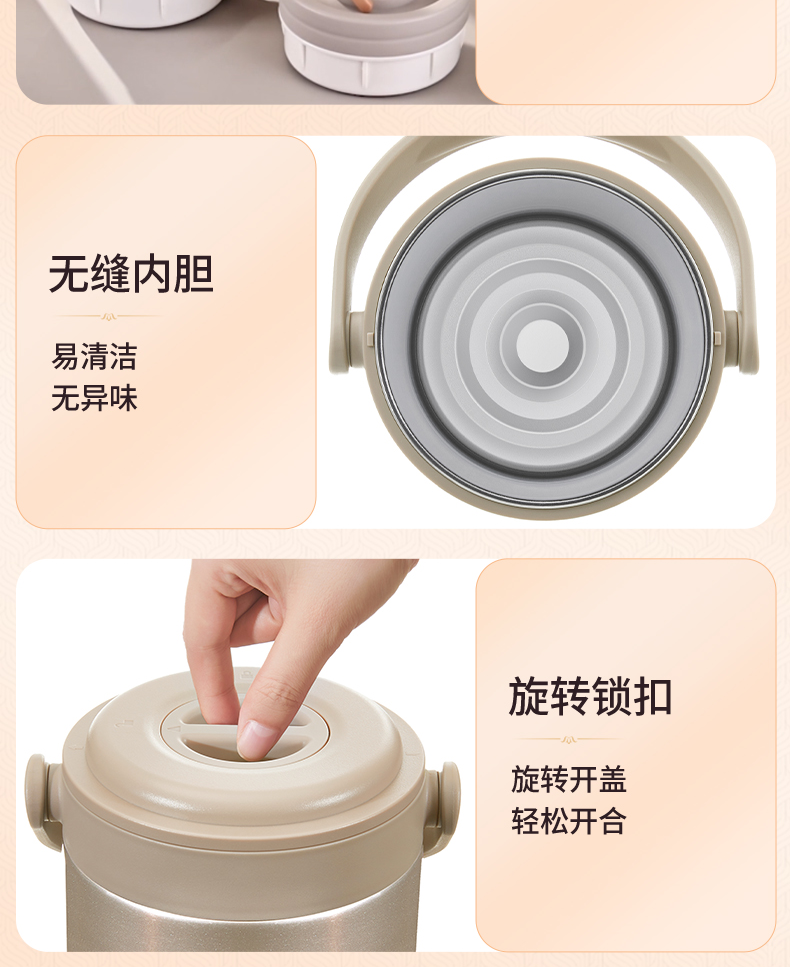 无缝内胆

易清洁
无异味

旋转锁扣

旋转开盖
轻松开合