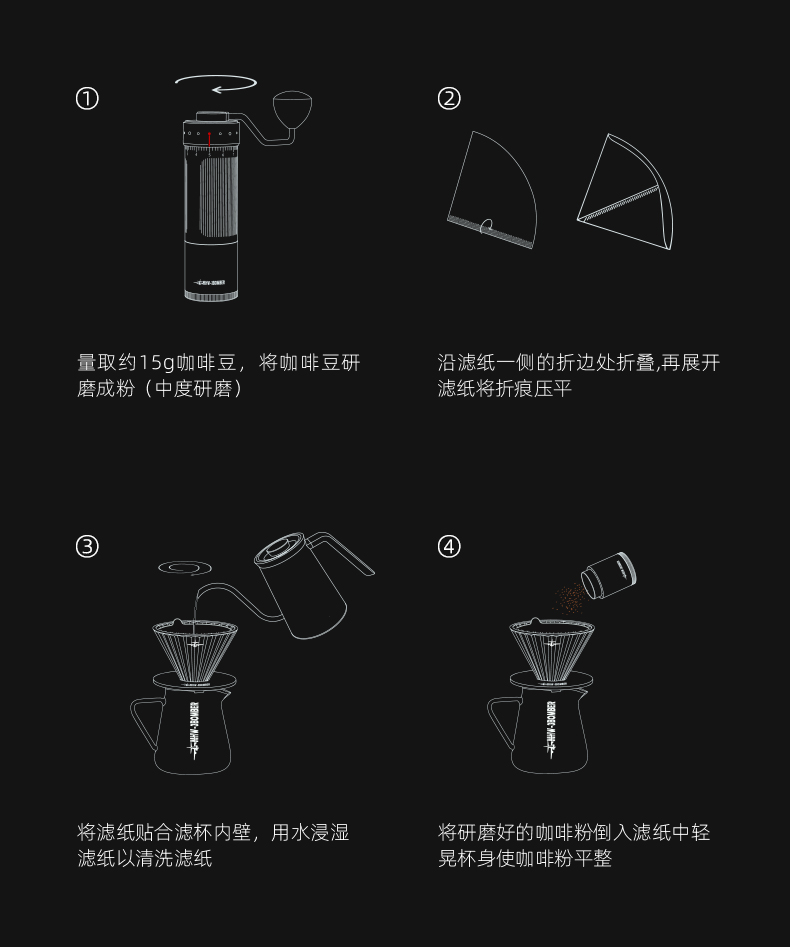 ①

量取约15g咖啡豆，将咖啡豆研磨成粉（中度研磨）

②

沿滤纸一侧的折边处折叠,再展开滤纸将折痕压平

③

将滤纸贴合滤杯内壁，用水浸湿滤纸以清洗滤纸

④

将研磨好的咖啡粉倒入滤纸中轻晃杯身使咖啡粉平整