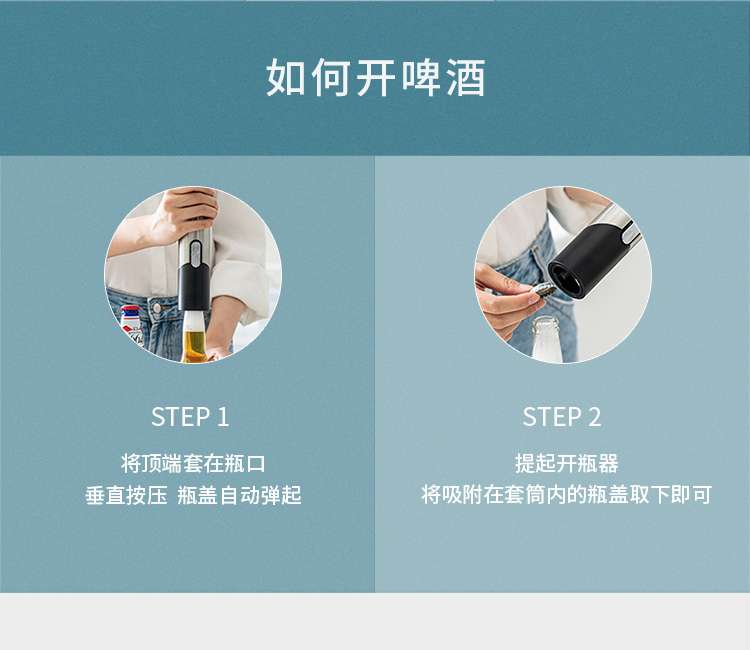 如何开啤酒

STEP 1

将顶端套在瓶口
垂直按压 瓶盖自动弹起

STEP 2

提起开瓶器
将吸附在套筒内的瓶盖取下即可