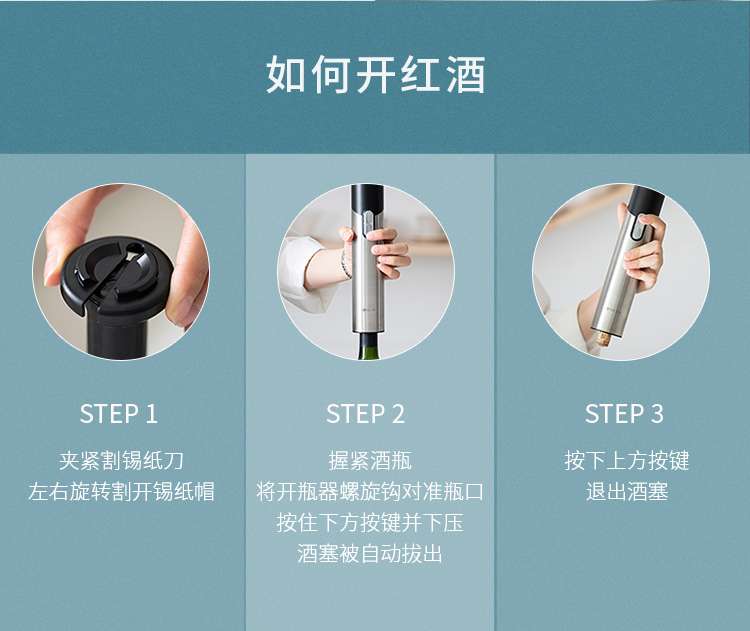 如何开红酒

STEP 1

夹紧割锡纸刀
左右旋转割开锡纸帽

STEP 2

握紧酒瓶
将开瓶器螺旋钩对准瓶口
按住下方按键并下压
酒塞被自动拔出

STEP 3

按下上方按键
退出酒塞