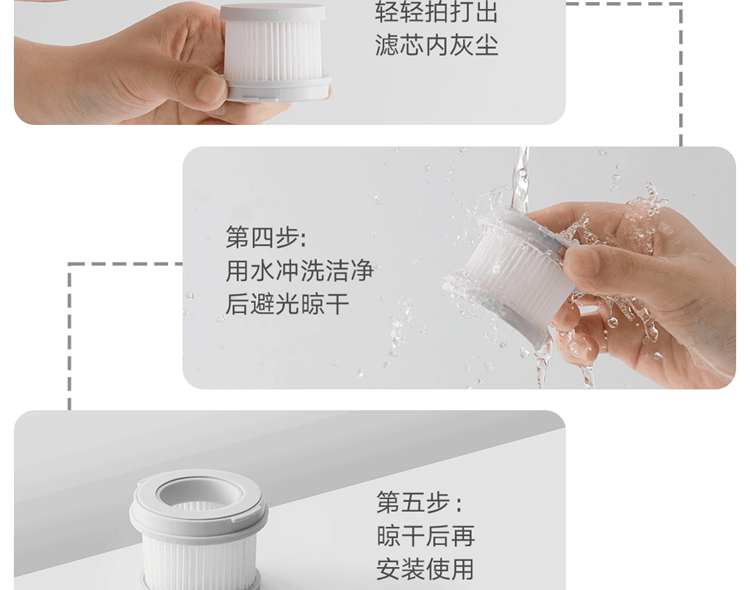 轻轻拍打出
滤芯内灰尘

第四步:
用水冲洗洁净
后避光晾干

第五步：
晾干后再
安装使用