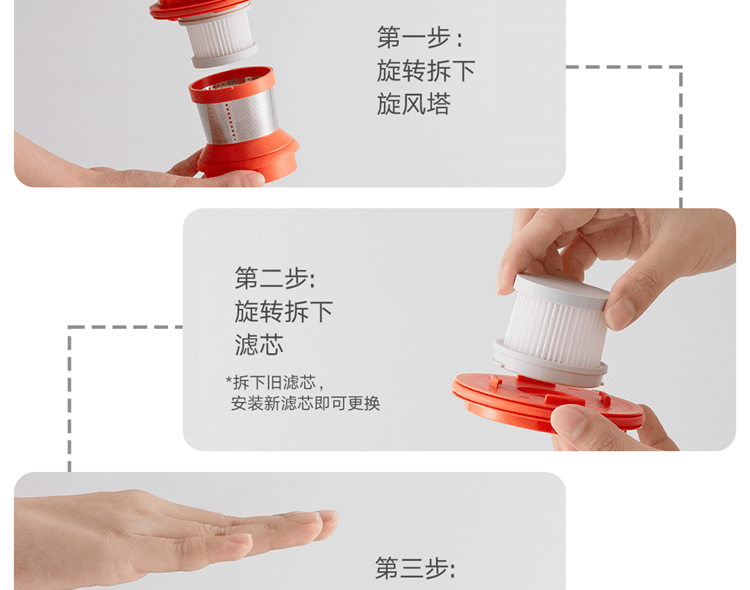 第一步：
旋转拆下
旋风塔

第二步:
旋转拆下
滤芯

*拆下旧滤芯，
安装新滤芯即可更换

第三步: