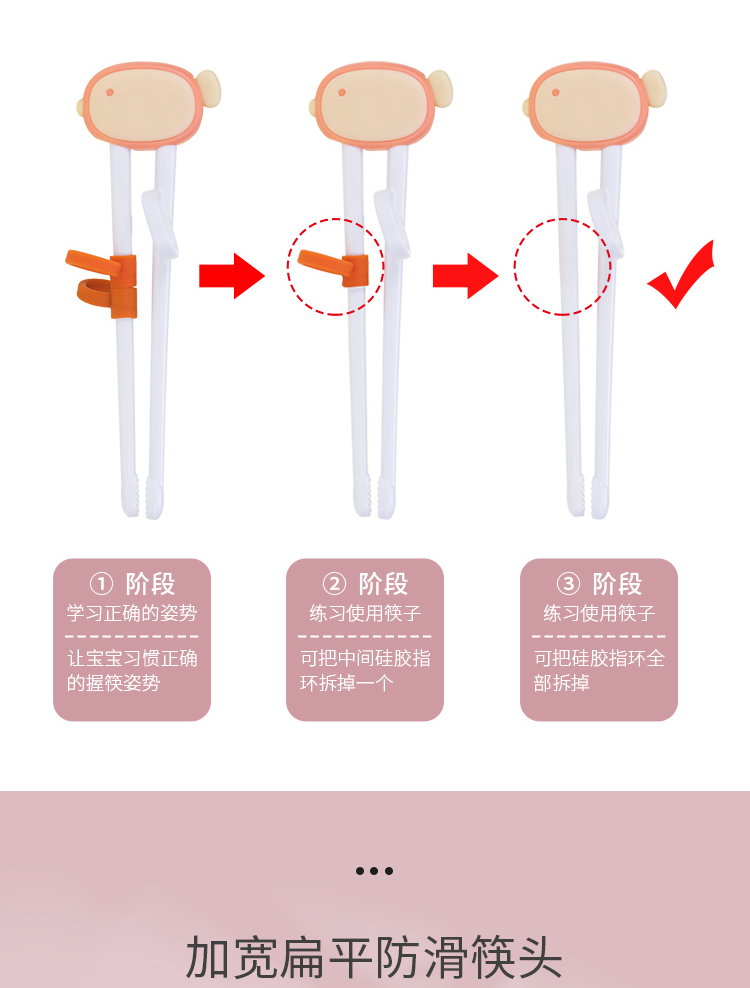 ① 阶段
学习正确的姿势

让宝宝习惯正确的握筷姿势

② 阶段
练习使用筷子

可把中间硅胶指环拆掉一个

③ 阶段
练习使用筷子

可把硅胶指环全部拆掉

...

加宽扁平防滑筷头