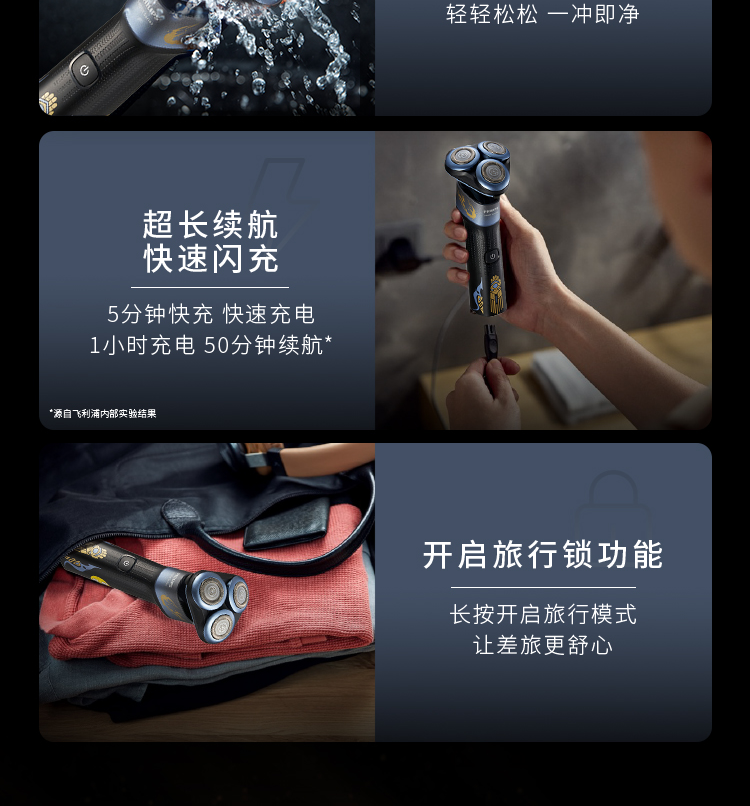 轻轻松松 一冲即净

超长续航
快速闪充

5分钟快充 快速充电
1小时充电 50分钟续航*

*源自飞利浦内部实验结果

开启旅行锁功能

长按开启旅行模式
让差旅更舒心