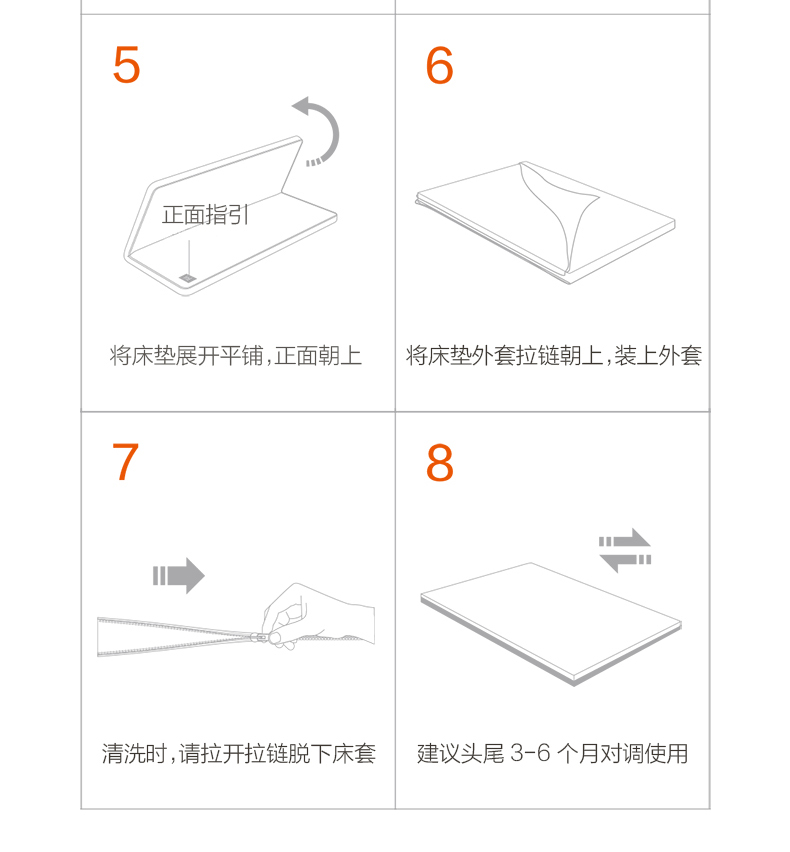 5

正面指引

将床垫展开平铺，正面朝上

6

将床垫外套拉链朝上，装上外套

7

清洗时，请拉开拉链脱下床套

8

建议头尾 3-6 个月对调使用