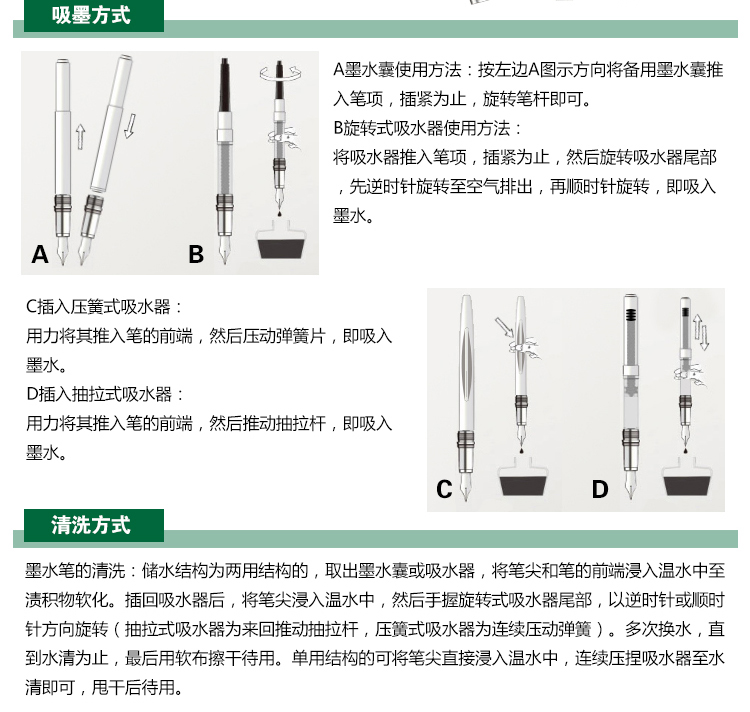 吸墨方式

A B

A墨水囊使用方法：按左边A图示方向将备用墨水囊推入笔项，插紧为止，旋转笔杆即可。
B旋转式吸水器使用方法：
将吸水器推入笔项，插紧为止，然后旋转吸水器尾部，先逆时针旋转至空气排出，再顺时针旋转，即吸入墨水。

C插入压簧式吸水器：
用力将其推入笔的前端，然后压动弹簧片，即吸入墨水。
D插入抽拉式吸水器：
用力将其推入笔的前端，然后推动抽拉杆，即吸入墨水。

C D

清洗方式

墨水笔的清洗：储水结构为两用结构的，取出墨水囊或吸水器，将笔尖和笔的前端浸入温水中至渍积物软化。插回吸水器后，将笔尖浸入温水中，然后手握旋转式吸水器尾部，以逆时针或顺时针方向旋转（抽拉式吸水器为来回推动抽拉杆，压簧式吸水器为连续压动弹簧）。多次换水，直到水清为止，最后用软布擦干待用。单用结构的可将笔尖直接浸入温水中，连续压捏吸水器至水清即可，甩干后待用。